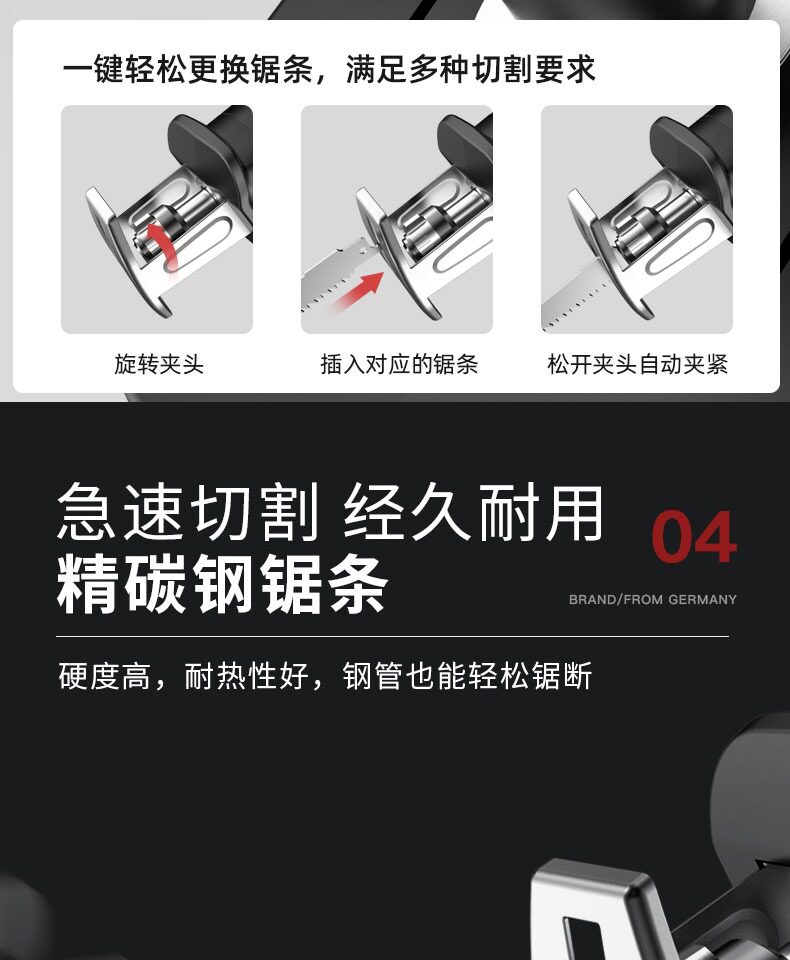 一键轻松更换锯条，满足多种切割要求

旋转夹头

插入对应的锯条

松开夹头自动夹紧

急速切割 经久耐用
精碳钢锯条

04
BRAND/FROM GERMANY

硬度高，耐热性好，钢管也能轻松锯断