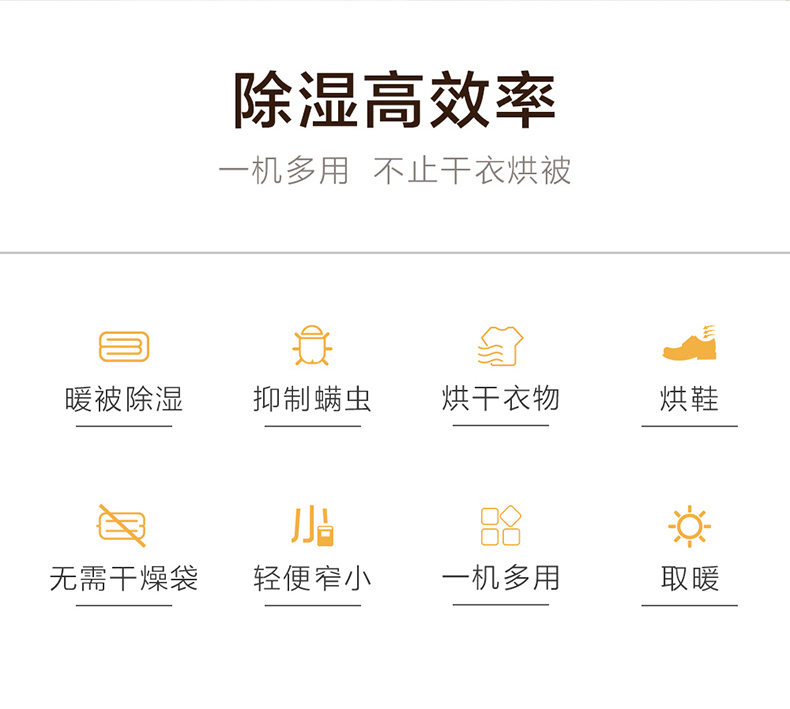 除湿高效率

一机多用 不止干衣烘被

暖被除湿

抑制螨虫

烘干衣物

烘鞋

无需干燥袋

轻便窄小

一机多用

取暖