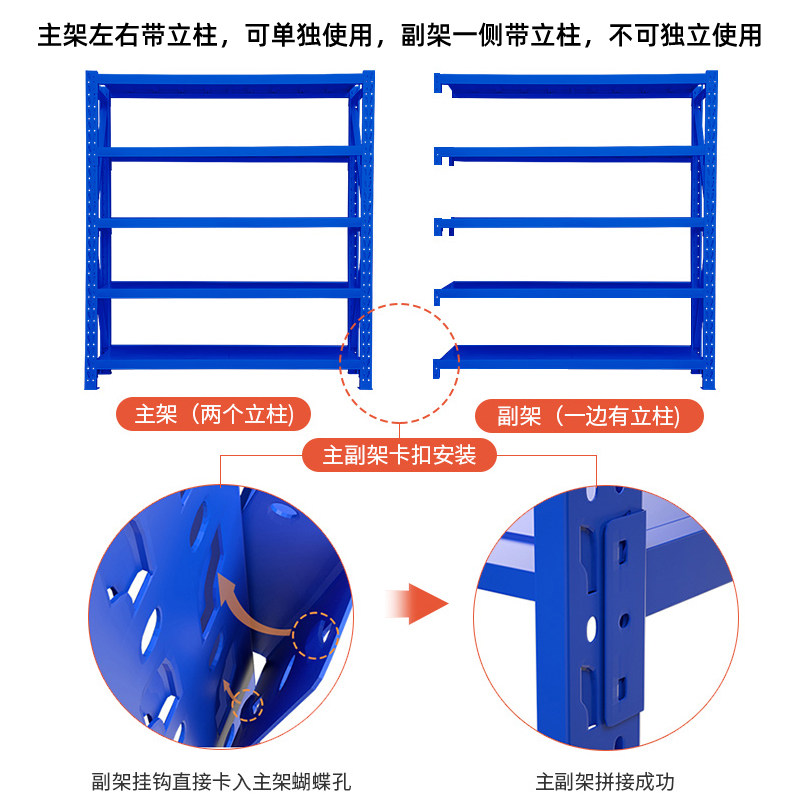 主架左右带立柱，可单独使用，副架一侧带立柱，不可独立使用

主架（两个立柱）

副架（一边有立柱）

主副架卡扣安装

副架挂钩直接卡入主架蝴蝶孔

主副架拼接成功