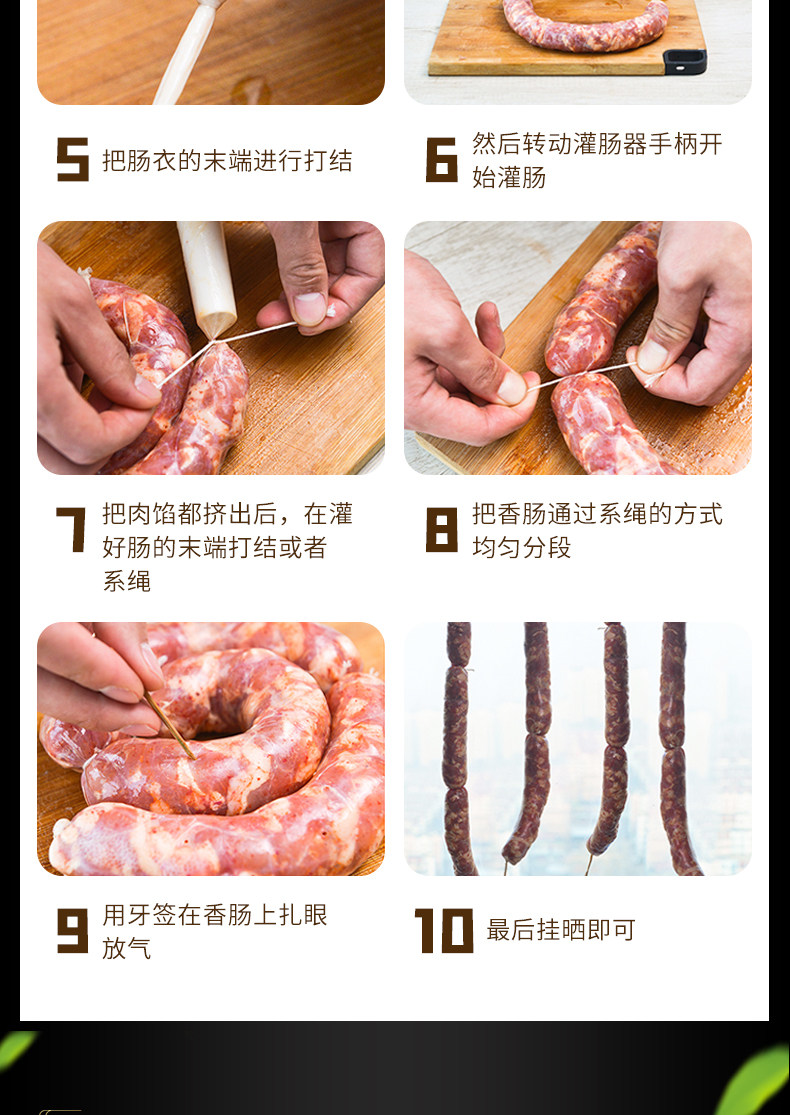 5 把肠衣的末端进行打结

6 然后转动灌肠器手柄开始灌肠

7 把肉馅都挤出后，在灌好肠的末端打结或者系绳

8 把香肠通过系绳的方式均匀分段

9 用牙签在香肠上扎眼放气

10 最后挂晒即可