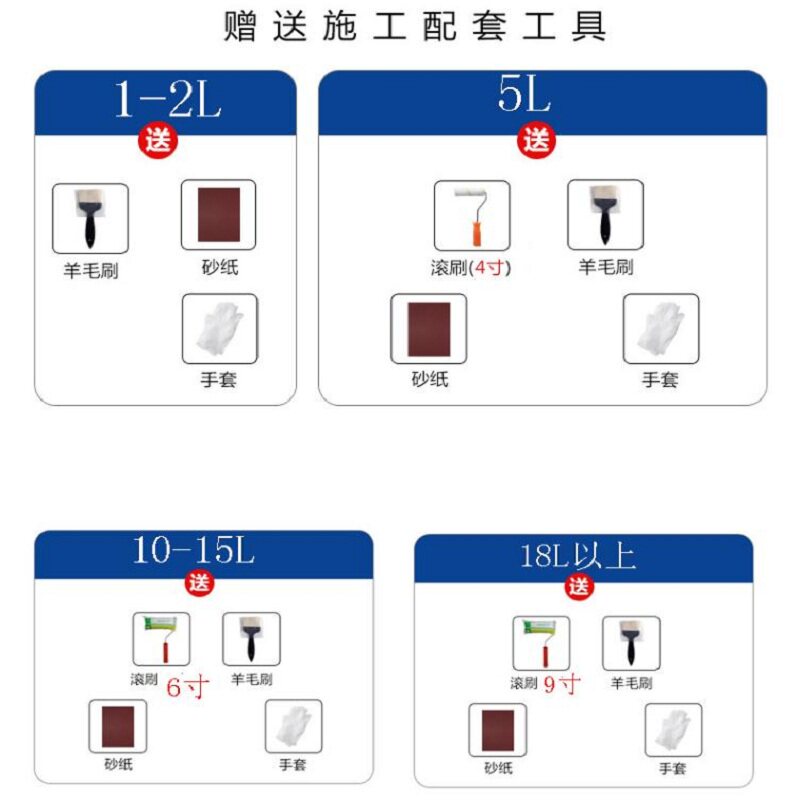 赠送施工配套工具

1-2L
送
羊毛刷
砂纸
手套

5L
送
滚刷(4寸)
羊毛刷
砂纸
手套

10-15L
送
滚刷 6寸
羊毛刷
砂纸
手套

18L以上
送
滚刷 9寸
羊毛刷
砂纸
手套