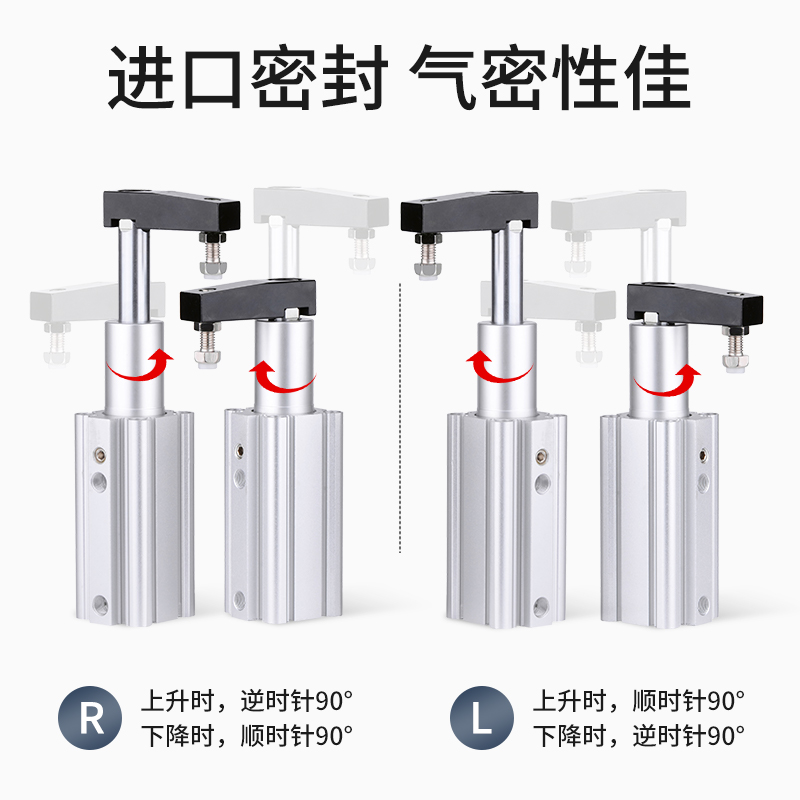 进口密封 气密性佳

R
上升时，逆时针90°
下降时，顺时针90°

L
上升时，顺时针90°
下降时，逆时针90°