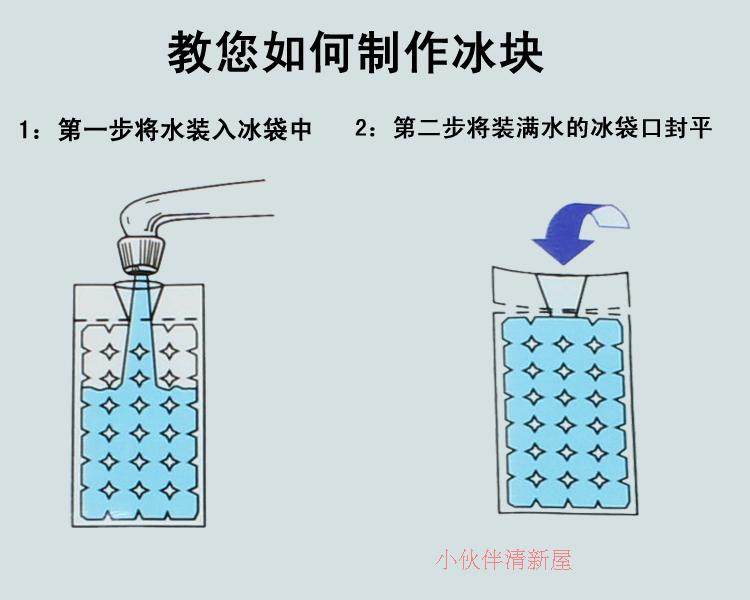 教您如何制作冰块

1：第一步将水装入冰袋中

2：第二步将装满水的冰袋口封平

小伙伴清新屋