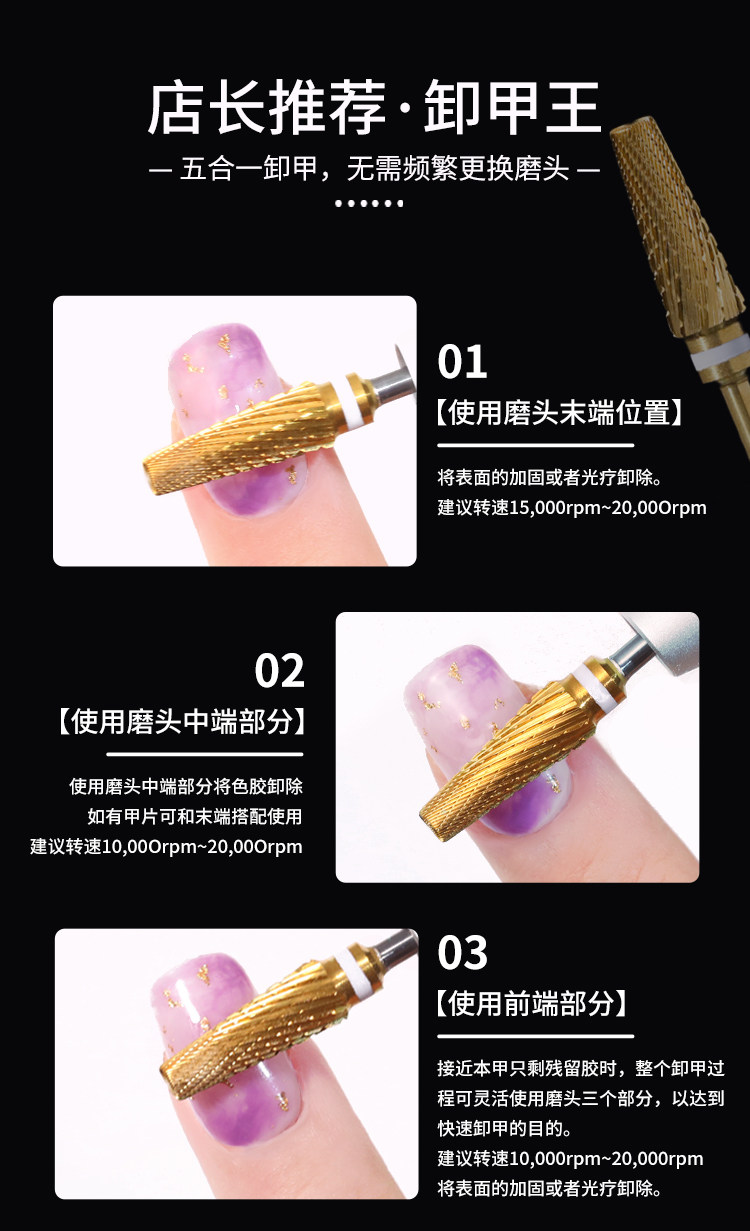 店长推荐·卸甲王

— 五合一卸甲，无需频繁更换磨头 —

01

【使用磨头末端位置】

将表面的加固或者光疗卸除。
建议转速15,000rpm~20,00Orpm

02

【使用磨头中端部分】

使用磨头中端部分将色胶卸除
如有甲片可和末端搭配使用
建议转速10,00Orpm~20,00Orpm

03

【使用前端部分】

接近本甲只剩残留胶时，整个卸甲过程可灵活使用磨头三个部分，以达到快速卸甲的目的。
建议转速10,000rpm~20,000rpm
将表面的加固或者光疗卸除。