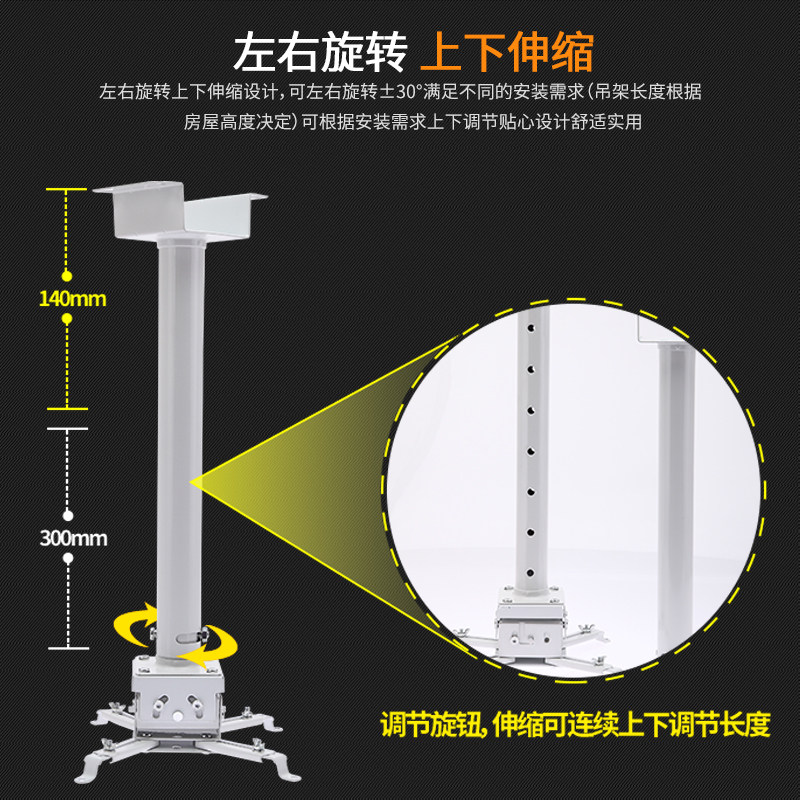 左右旋转 上下伸缩

左右旋转上下伸缩设计，可左右旋转±30°满足不同的安装需求（吊架长度根据房屋高度决定）可根据安装需求上下调节贴心设计舒适实用

140mm

300mm

调节旋钮，伸缩可连续上下调节长度