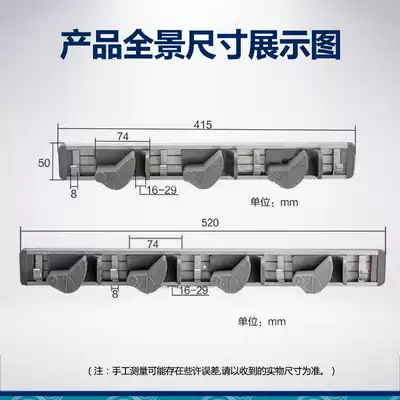 产品全景尺寸展示图

415

74

50

8

16-29

单位：mm

520

74

8

16-29

单位：mm

（注：手工测量可能存在些许误差,请以收到的实物尺寸为准。）