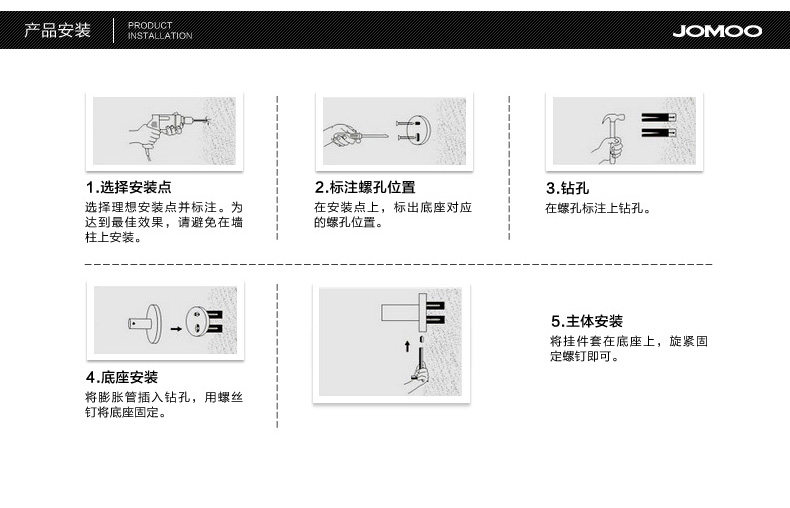 产品安装 PRODUCT INSTALLATION

JOMOO

1.选择安装点
选择理想安装点并标注。为达到最佳效果，请避免在墙柱上安装。

2.标注螺孔位置
在安装点上，标出底座对应的螺孔位置。

3.钻孔
在螺孔标注上钻孔。

4.底座安装
将膨胀管插入钻孔，用螺丝钉将底座固定。

5.主体安装
将挂件套在底座上，旋紧固定螺钉即可。