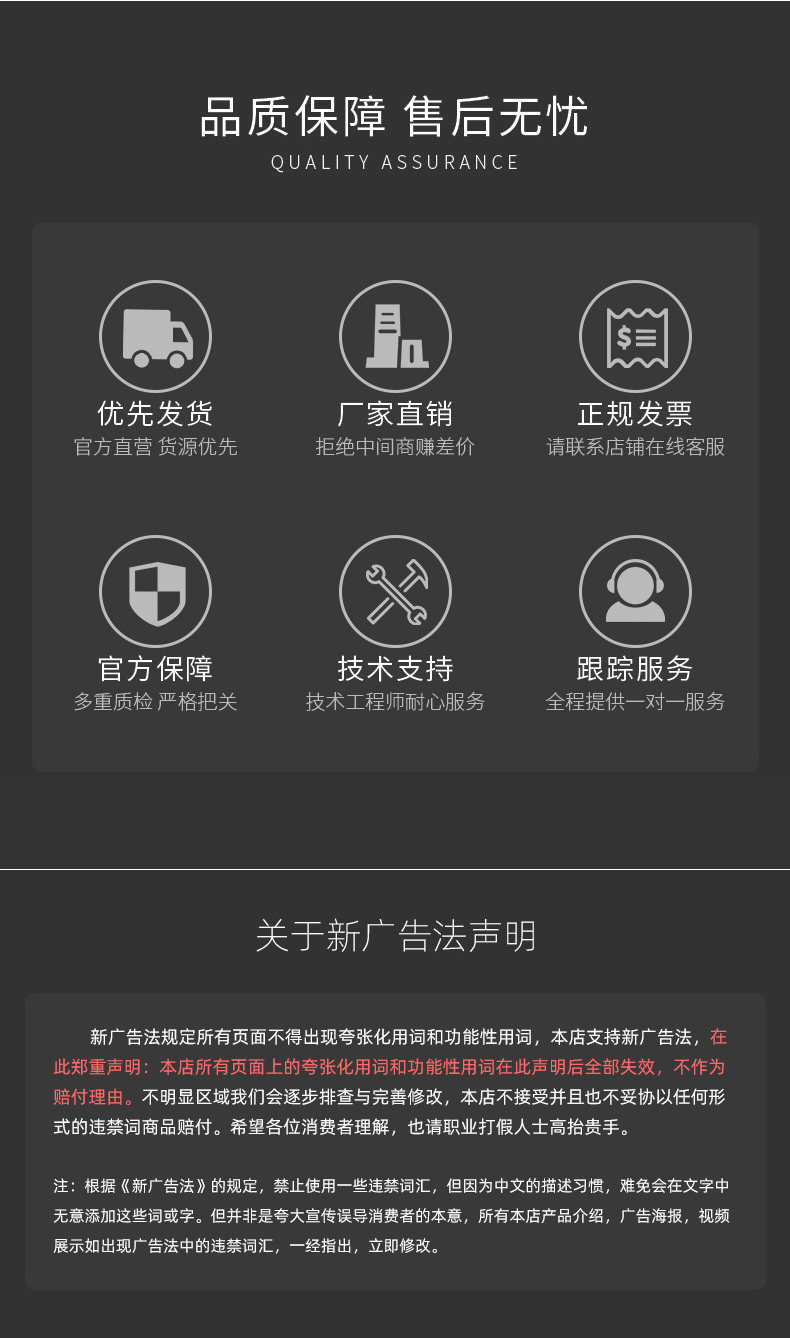 品质保障 售后无忧
QUALITY ASSURANCE

优先发货
官方直营 货源优先

厂家直销
拒绝中间商赚差价

正规发票
请联系店铺在线客服

官方保障
多重质检 严格把关

技术支持
技术工程师耐心服务

跟踪服务
全程提供一对一服务

关于新广告法声明

新广告法规定所有页面不得出现夸张化用词和功能性用词，本店支持新广告法，在此郑重声明：本店所有页面上的夸张化用词和功能性用词在此声明后全部失效，不作为赔付理由。不明显区域我们会逐步排查与完善修改，本店不接受并且也不妥协以任何形式的违禁词商品赔付。希望各位消费者理解，也请职业打假人士高抬贵手。

注：根据《新广告法》的规定，禁止使用一些违禁词汇，但因为中文的描述习惯，难免会在文字中无意添加这些词或字。但并非是夸大宣传误导消费者的本意，所有本店产品介绍，广告海报，视频展示如出现广告法中的违禁词汇，一经指出，立即修改。