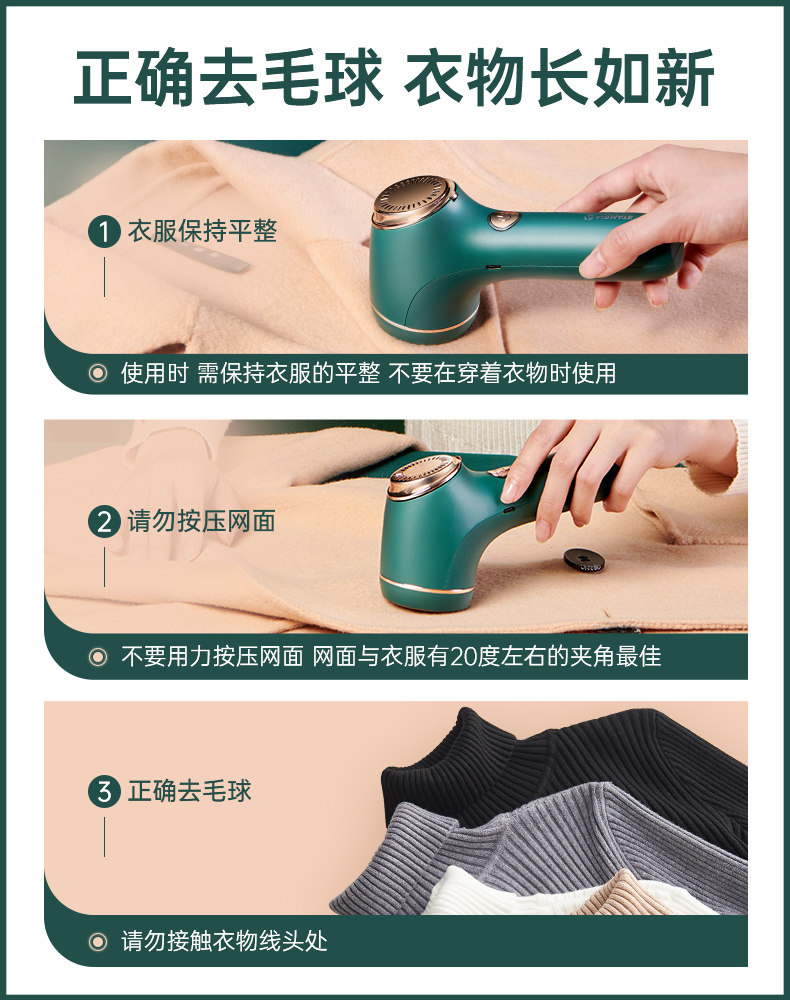 正确去毛球 衣物长如新

1 衣服保持平整

使用时 需保持衣服的平整 不要在穿着衣物时使用

2 请勿按压网面

不要用力按压网面 网面与衣服有20度左右的夹角最佳

3 正确去毛球

请勿接触衣物线头处