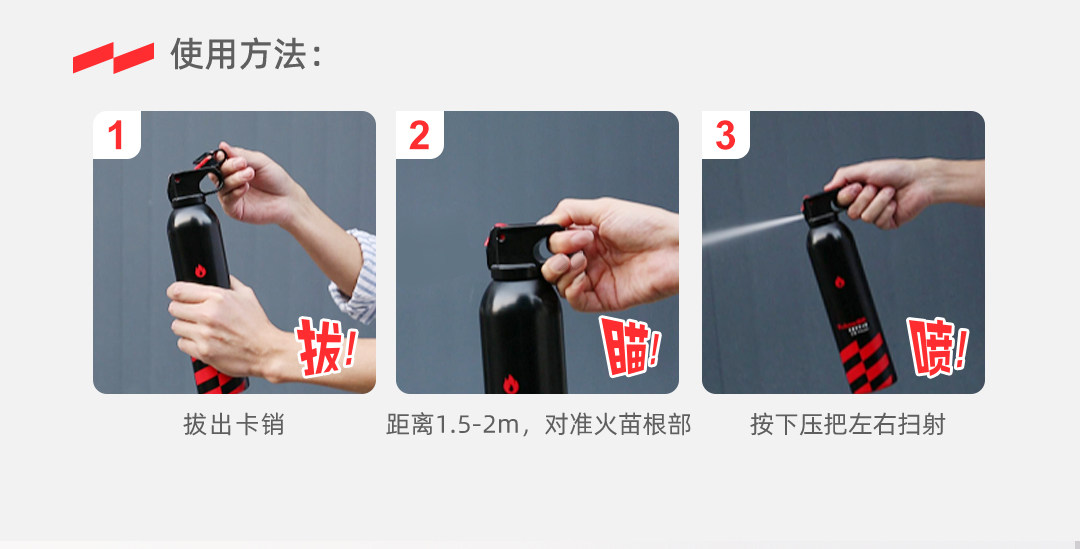 使用方法：

1

拔!

拔出卡销

2

瞄!

距离1.5-2m，对准火苗根部

3

喷!

按下压把左右扫射