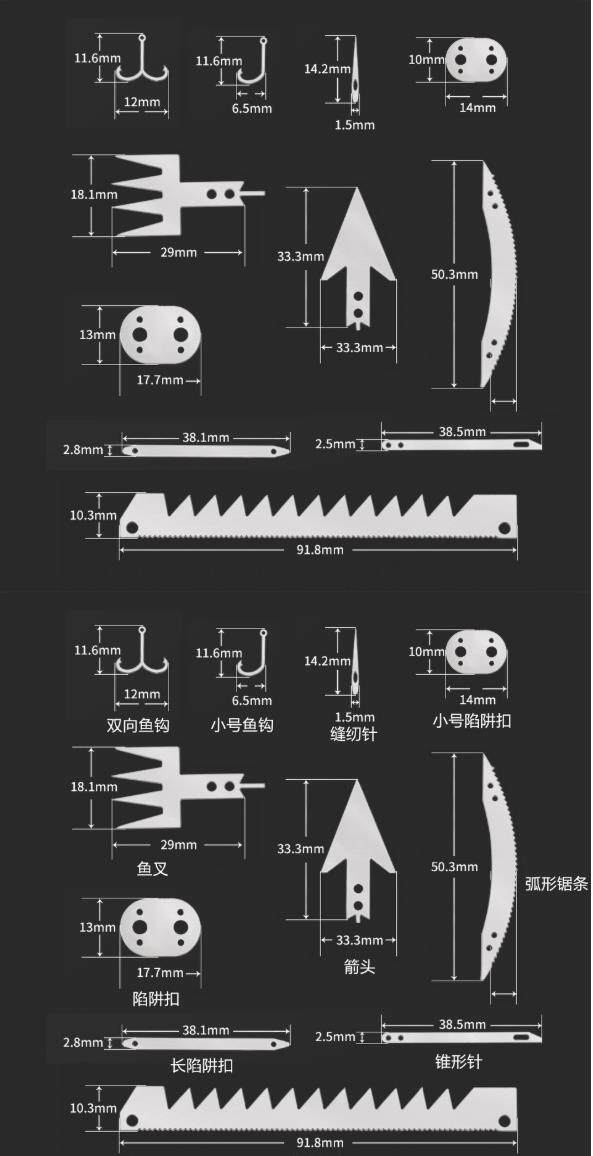 11.6mm
12mm
11.6mm
6.5mm
14.2mm
1.5mm
10mm
14mm
18.1mm
29mm
33.3mm
33.3mm
50.3mm
13mm
17.7mm
2.8mm
38.1mm
2.5mm
38.5mm
10.3mm
91.8mm

11.6mm
12mm
双向鱼钩
11.6mm
6.5mm
小号鱼钩
14.2mm
1.5mm
缝纫针
10mm
14mm
小号陷阱扣
18.1mm
29mm
鱼叉
33.3mm
33.3mm
箭头
50.3mm
弧形锯条
13mm
17.7mm
陷阱扣
2.8mm
38.1mm
长陷阱扣
2.5mm
38.5mm
锥形针
10.3mm
91.8mm