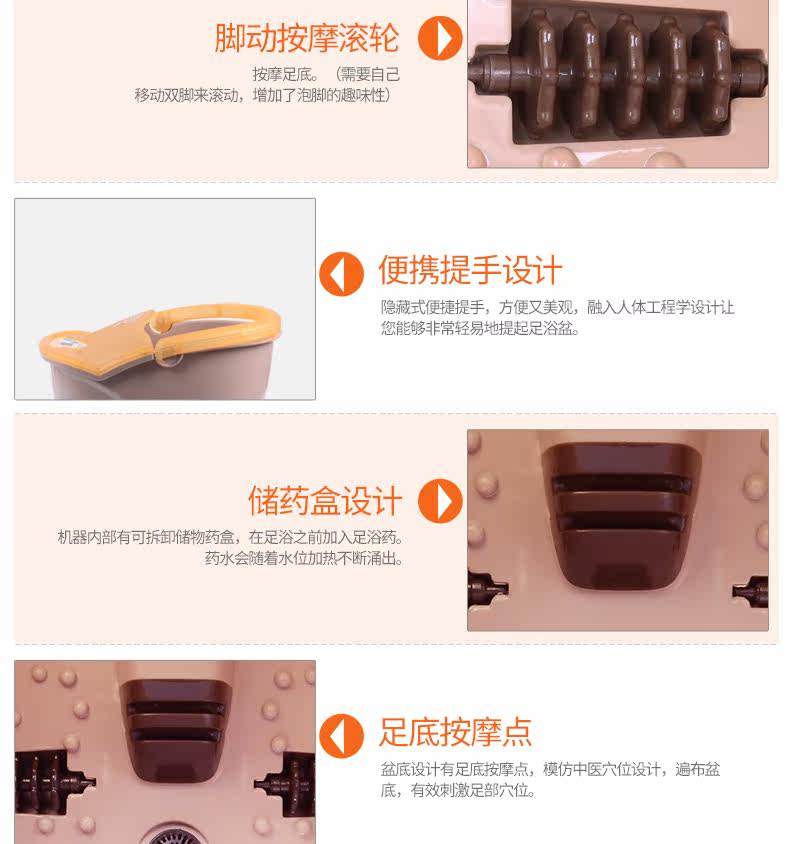 脚动按摩滚轮

按摩足底。（需要自己移动双脚来滚动，增加了泡脚的趣味性）

便携提手设计

隐藏式便捷提手，方便又美观，融入人体工程学设计让您能够非常轻易地提起足浴盆。

储药盒设计

机器内部有可拆卸储物药盒，在足浴之前加入足浴药。药水会随着水位加热不断涌出。

足底按摩点

盆底设计有足底按摩点，模仿中医穴位设计，遍布盆底，有效刺激足部穴位。