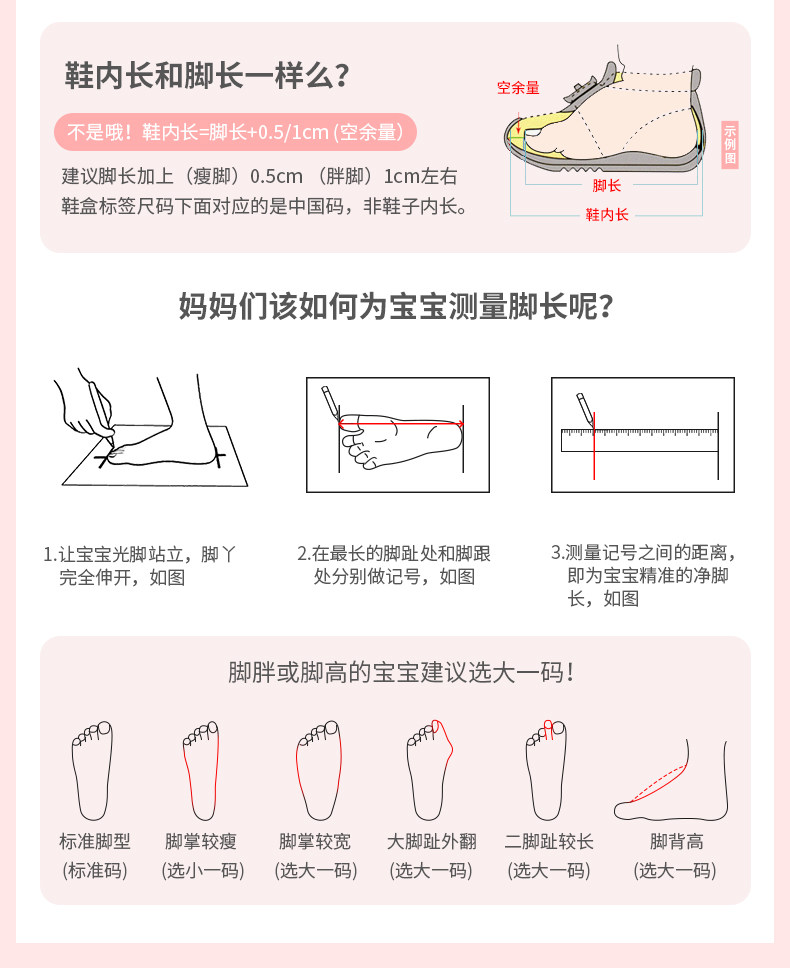 鞋内长和脚长一样么?

不是哦!鞋内长=脚长+0.5/1cm (空余量)

建议脚长加上(瘦脚)0.5cm (胖脚)1cm左右
鞋盒标签尺码下面对应的是中国码,非鞋子内长。

空余量

脚长

鞋内长

示例图

妈妈们该如何为宝宝测量脚长呢?

1.让宝宝光脚站立,脚丫完全伸开,如图

2.在最长的脚趾处和脚跟处分别做记号,如图

3.测量记号之间的距离,即为宝宝精准的净脚长,如图

脚胖或脚高的宝宝建议选大一码!

标准脚型
(标准码)

脚掌较瘦
(选小一码)

脚掌较宽
(选大一码)

大脚趾外翻
(选大一码)

二脚趾较长
(选大一码)

脚背高
(选大一码)