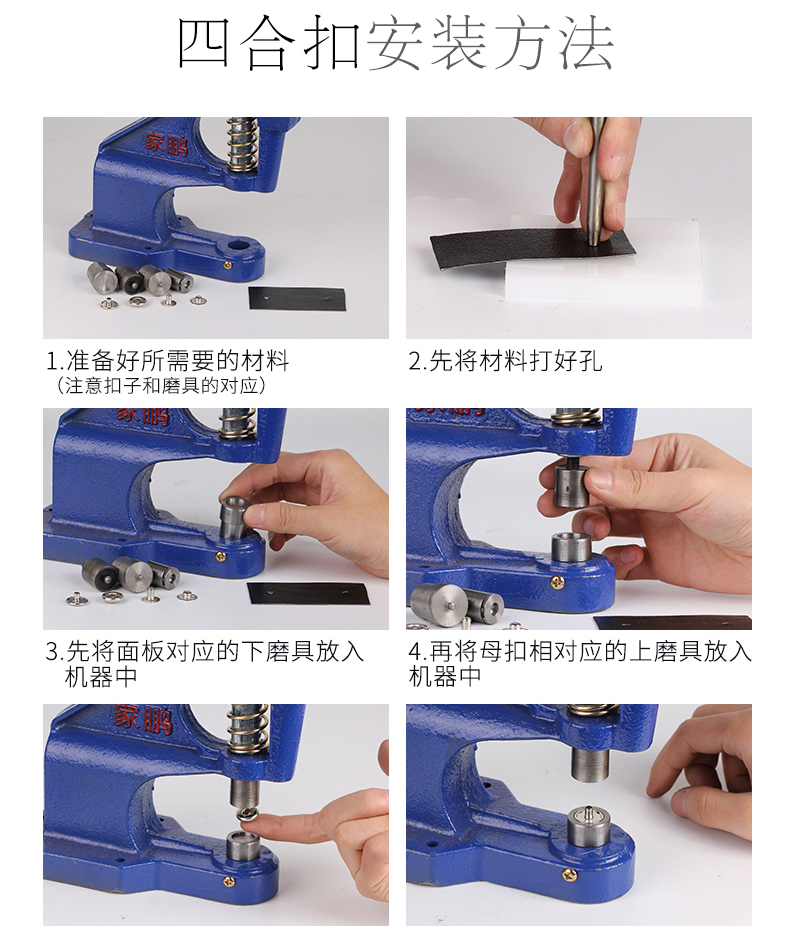 四合扣安装方法

家鹏

1.准备好所需要的材料
（注意扣子和磨具的对应）

2.先将材料打好孔

家鹏

3.先将面板对应的下磨具放入机器中

4.再将母扣相对应的上磨具放入机器中

家鹏