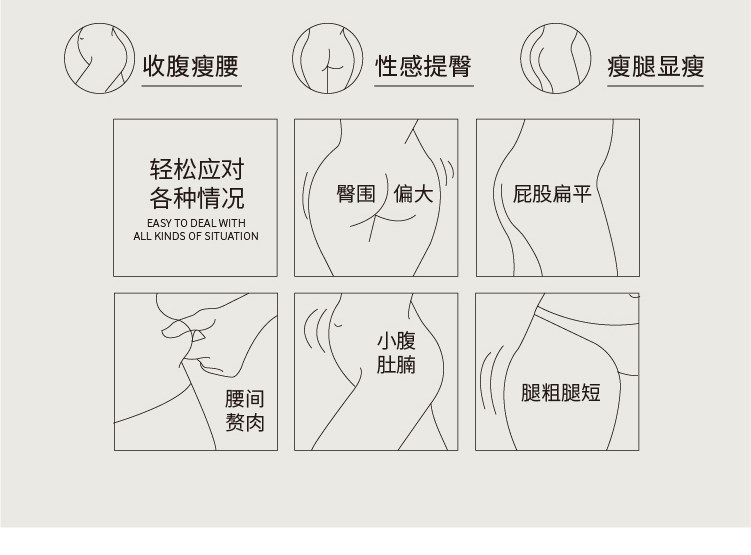 收腹瘦腰

性感提臀

瘦腿显瘦

轻松应对
各种情况
EASY TO DEAL WITH
ALL KINDS OF SITUATION

臀围 偏大

屁股扁平

腰间
赘肉

小腹
肚腩

腿粗腿短