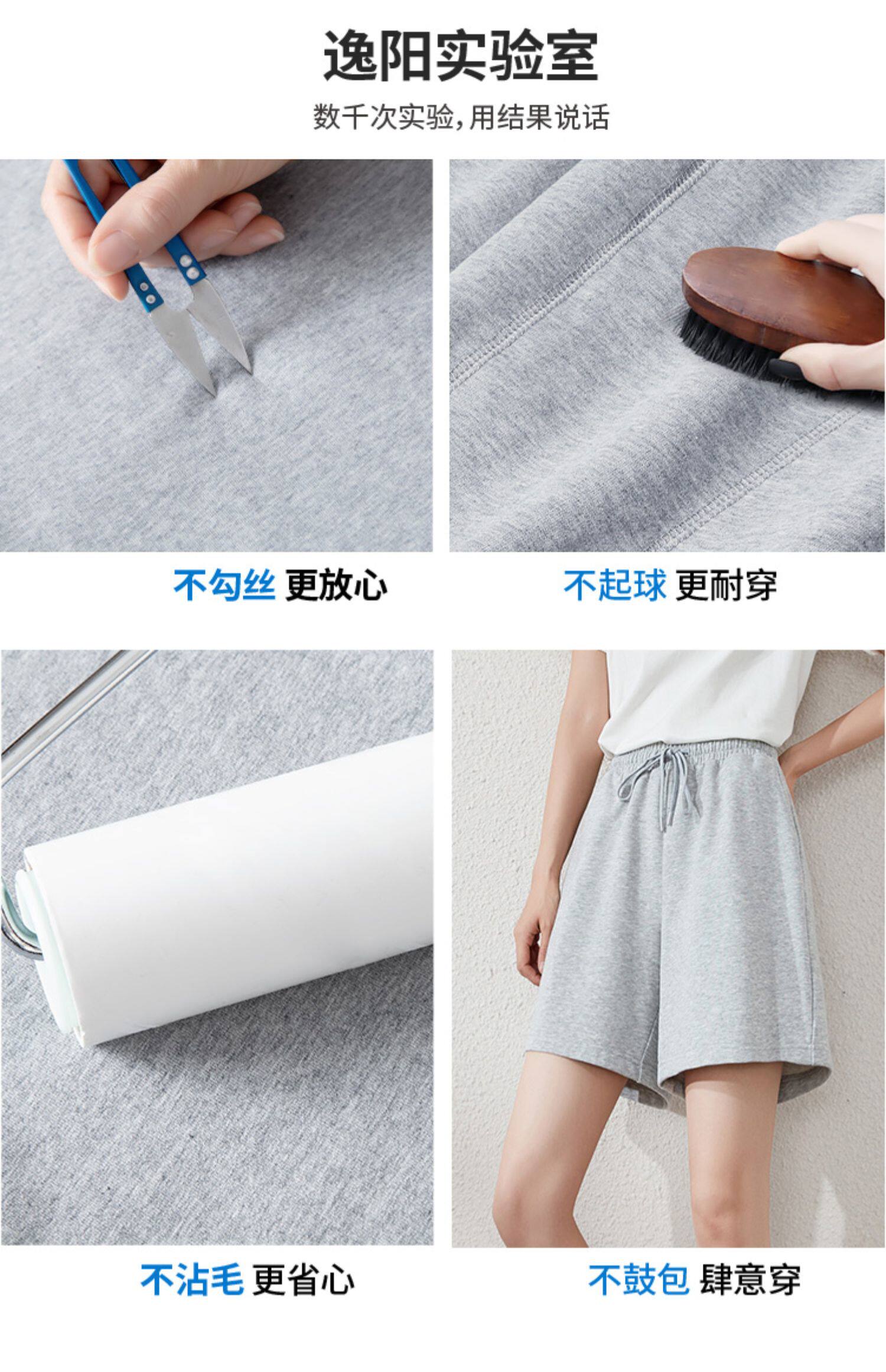 逸阳实验室

数千次实验，用结果说话

不勾丝 更放心

不起球 更耐穿

不沾毛 更省心

不鼓包 肆意穿