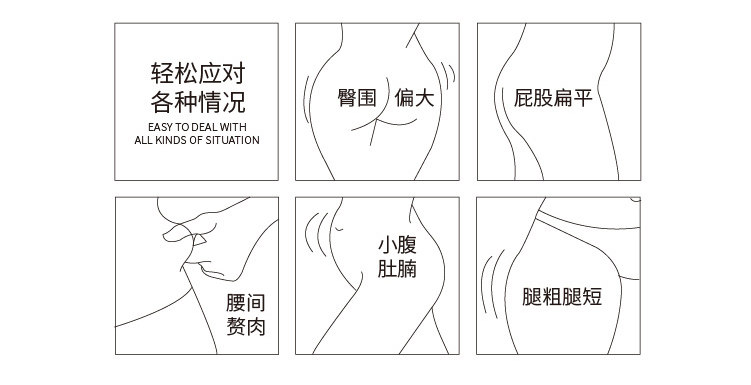 轻松应对
各种情况
EASY TO DEAL WITH
ALL KINDS OF SITUATION

臀围 偏大

屁股扁平

腰间
赘肉

小腹
肚腩

腿粗腿短