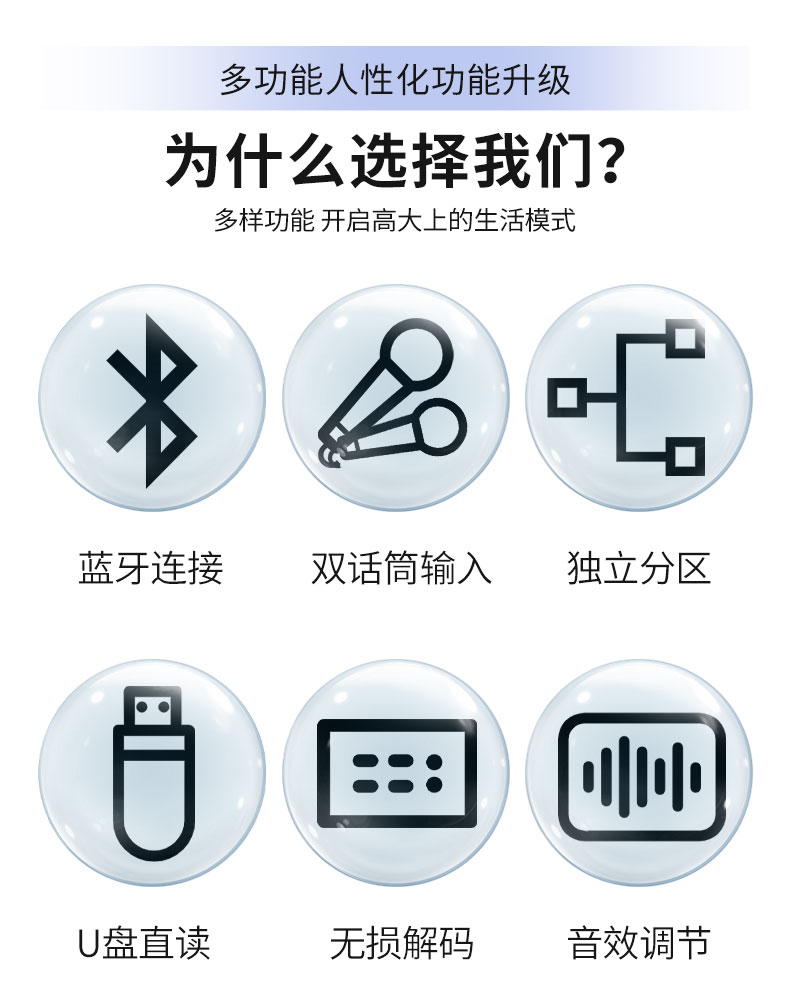 多功能人性化功能升级

为什么选择我们?

多样功能 开启高大上的生活模式

蓝牙连接

双话筒输入

独立分区

U盘直读

无损解码

音效调节