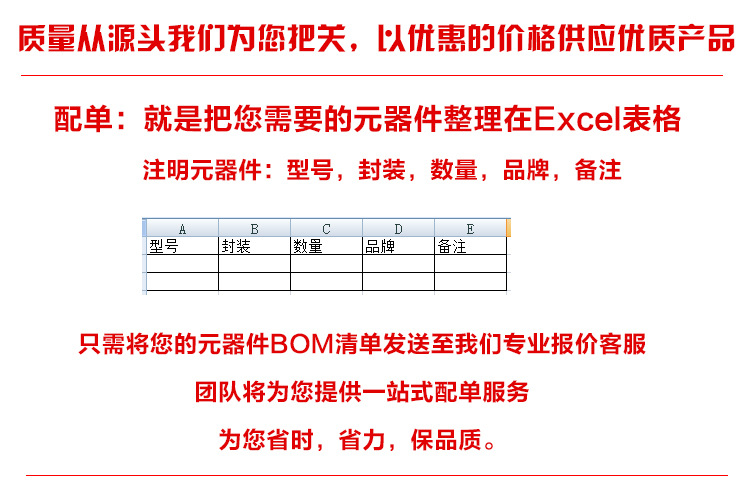 质量从源头我们为您把关，以优惠的价格供应优质产品

配单：就是把您需要的元器件整理在Excel表格

注明元器件：型号，封装，数量，品牌，备注

| A | B | C | D | E |
|---|---|---|---|---|
| 型号 | 封装 | 数量 | 品牌 | 备注 |
|  |  |  |  |  |
|  |  |  |  |  |

只需将您的元器件BOM清单发送至我们专业报价客服

团队将为您提供一站式配单服务

为您省时，省力，保品质。