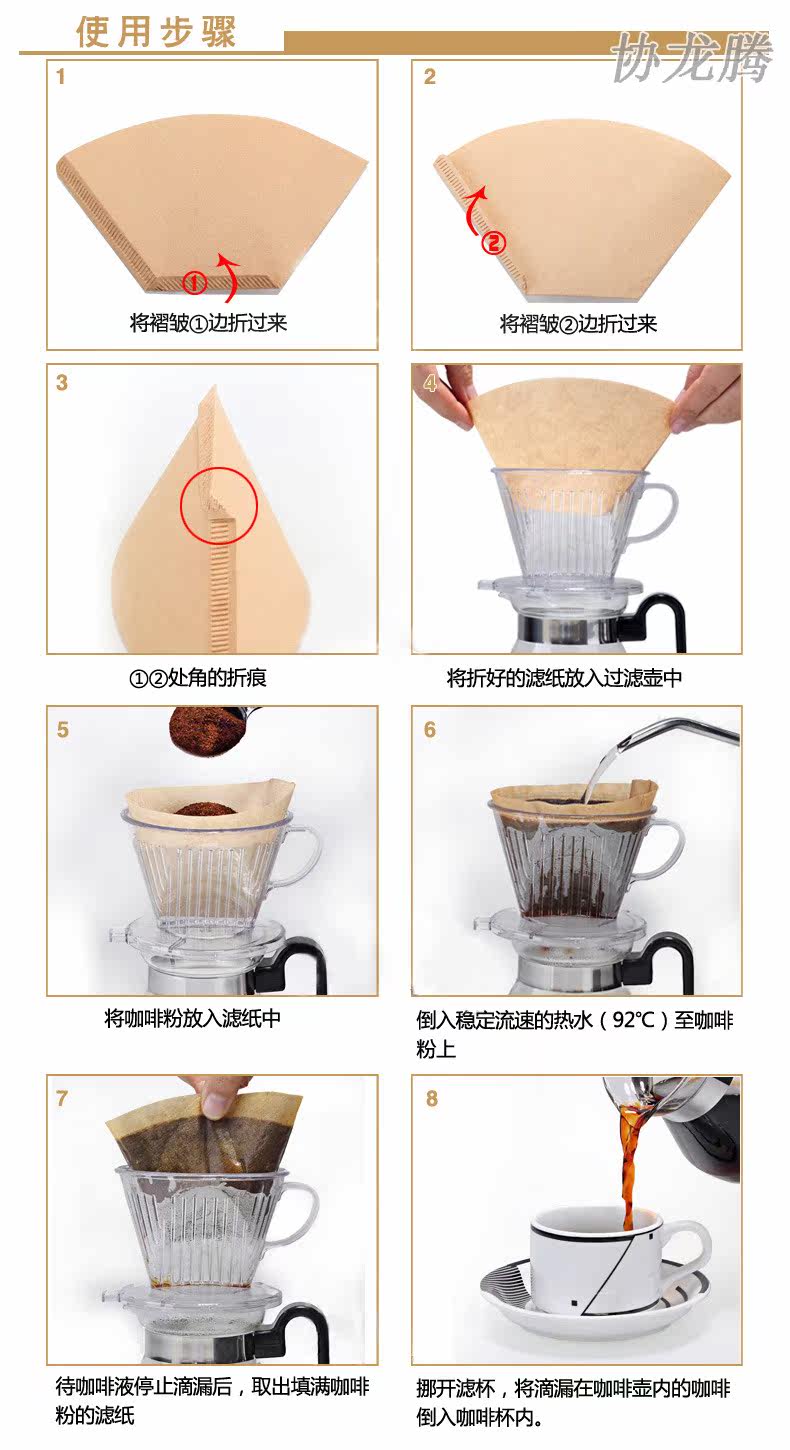 使用步骤

协龙腾

1

①

将褶皱①边折过来

2

②

将褶皱②边折过来

3

①②处角的折痕

4

将折好的滤纸放入过滤壶中

5

将咖啡粉放入滤纸中

6

倒入稳定流速的热水（92℃）至咖啡粉上

7

待咖啡液停止滴漏后，取出填满咖啡粉的滤纸

8

挪开滤杯，将滴漏在咖啡壶内的咖啡倒入咖啡杯内。