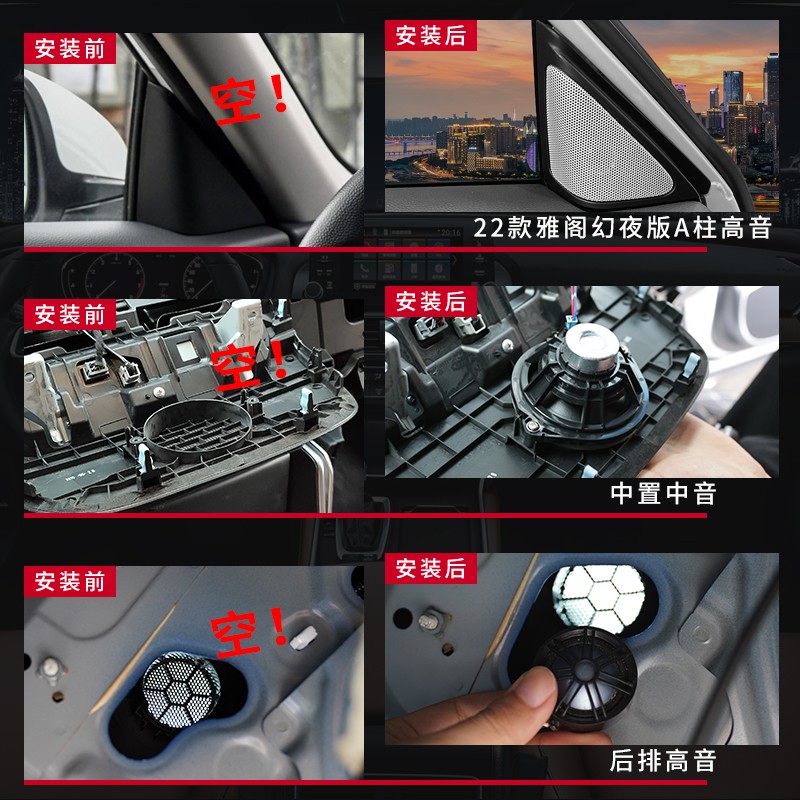 安装前

空！

安装后

22款雅阁幻夜版A柱高音

安装前

空！

安装后

中置中音

安装前

空！

安装后

后排高音