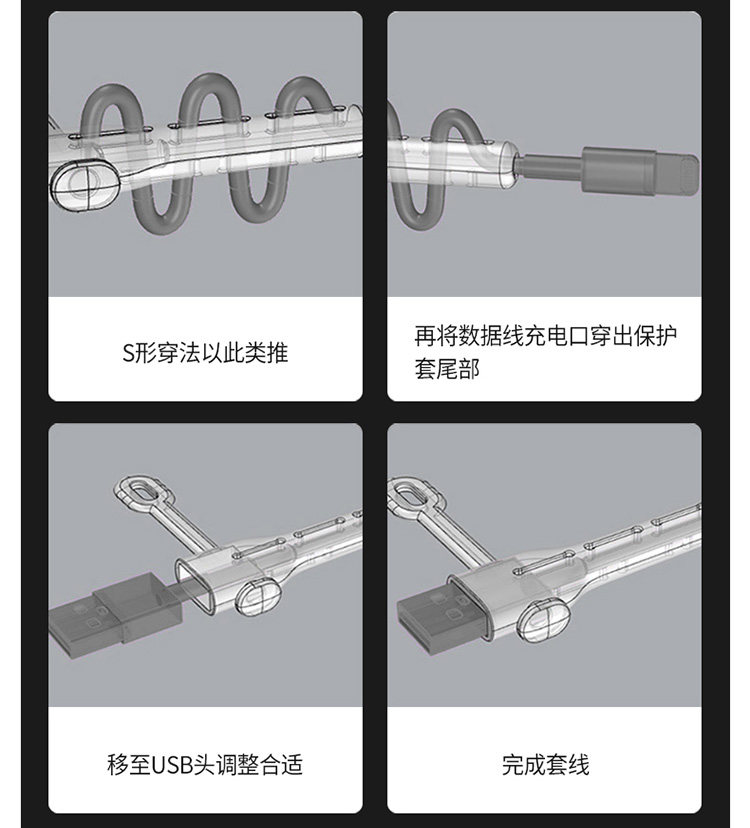 S形穿法以此类推

再将数据线充电口穿出保护套尾部

移至USB头调整合适

完成套线