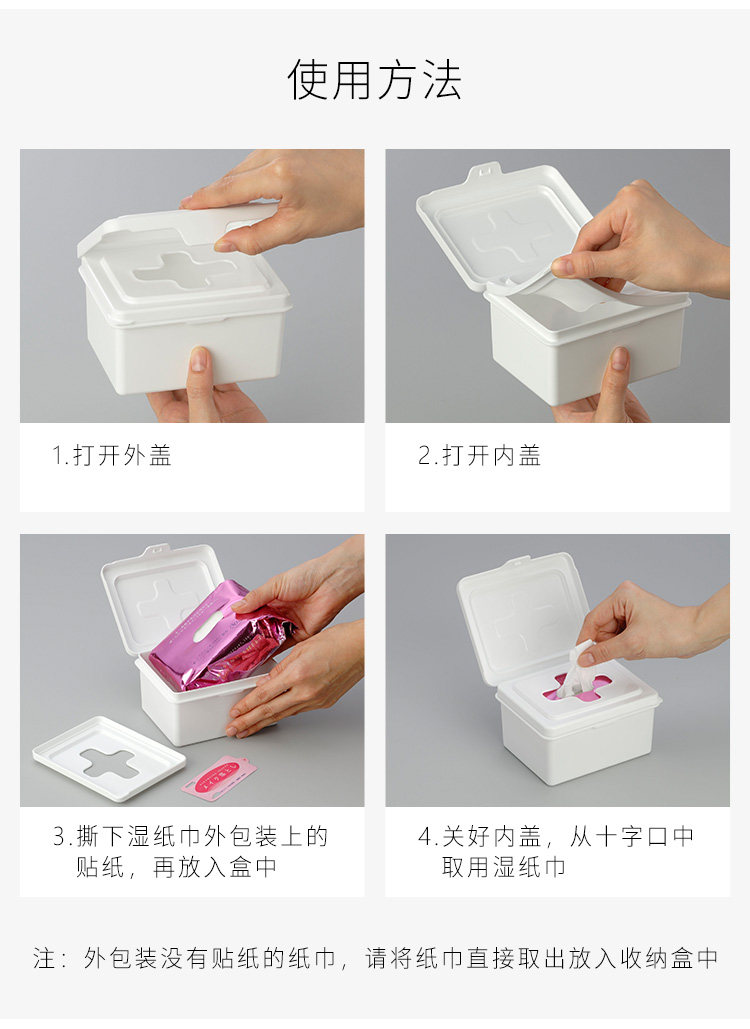 使用方法

1.打开外盖

2.打开内盖

3.撕下湿纸巾外包装上的贴纸，再放入盒中

4.关好内盖，从十字口中取用湿纸巾

注：外包装没有贴纸的纸巾，请将纸巾直接取出放入收纳盒中