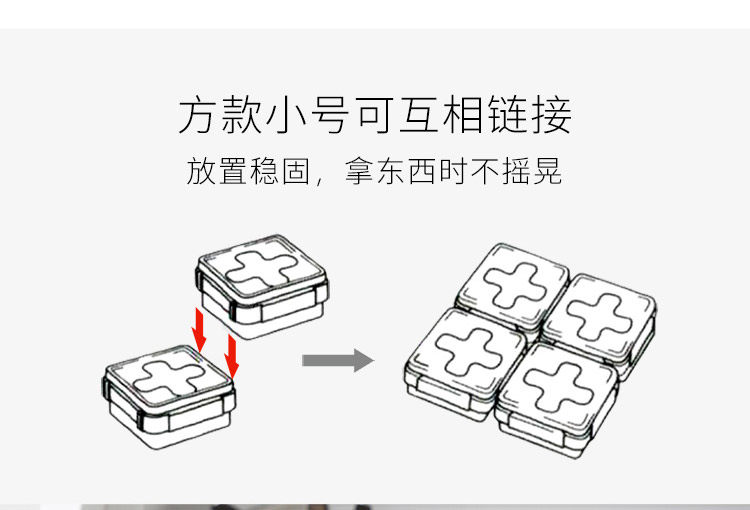 方款小号可互相链接

放置稳固，拿东西时不摇晃