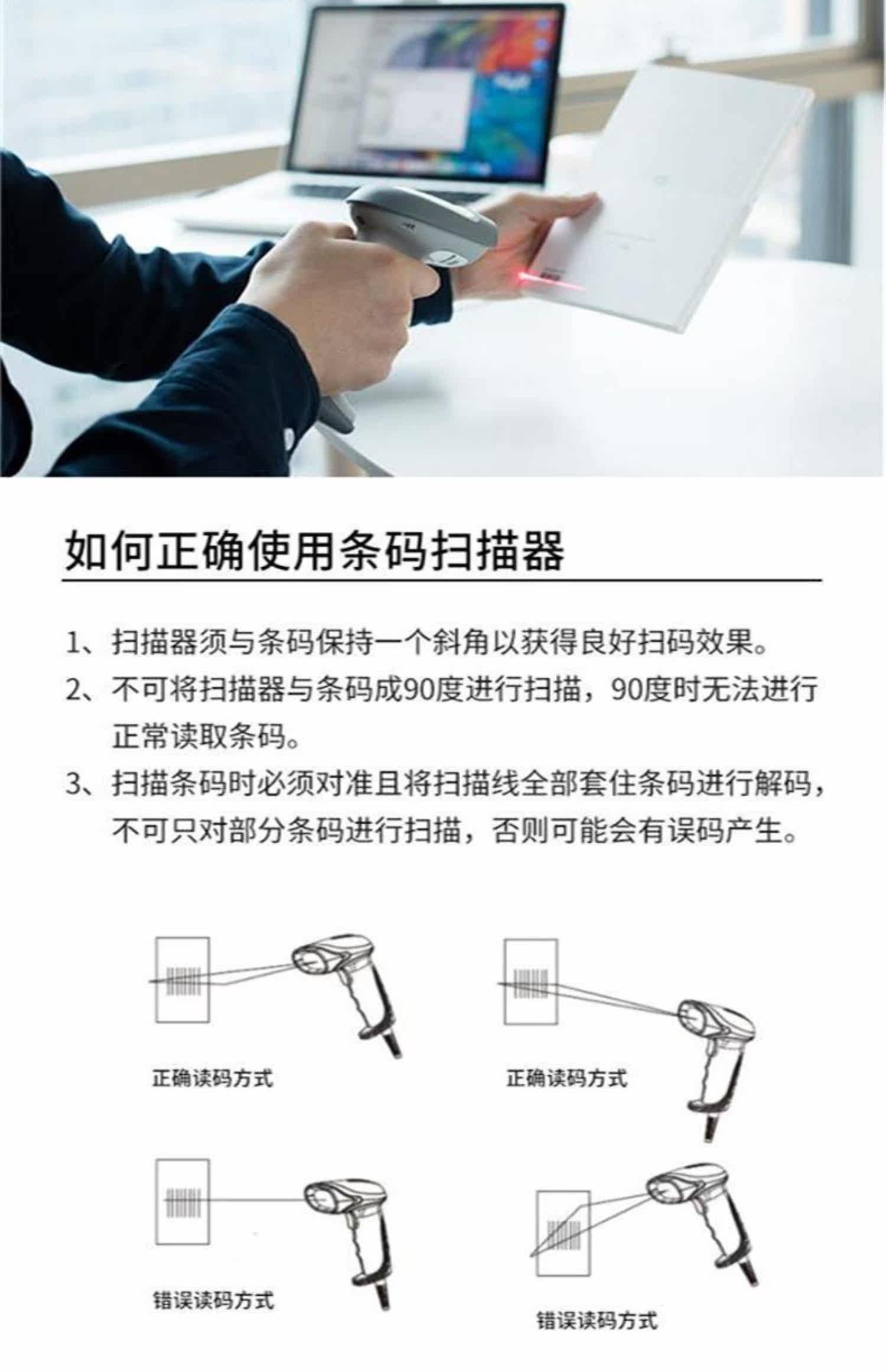 如何正确使用条码扫描器

1、扫描器须与条码保持一个斜角以获得良好扫码效果。

2、不可将扫描器与条码成90度进行扫描，90度时无法进行正常读取条码。

3、扫描条码时必须对准且将扫描线全部套住条码进行解码，不可只对部分条码进行扫描，否则可能会有误码产生。

正确读码方式

正确读码方式

错误读码方式

错误读码方式