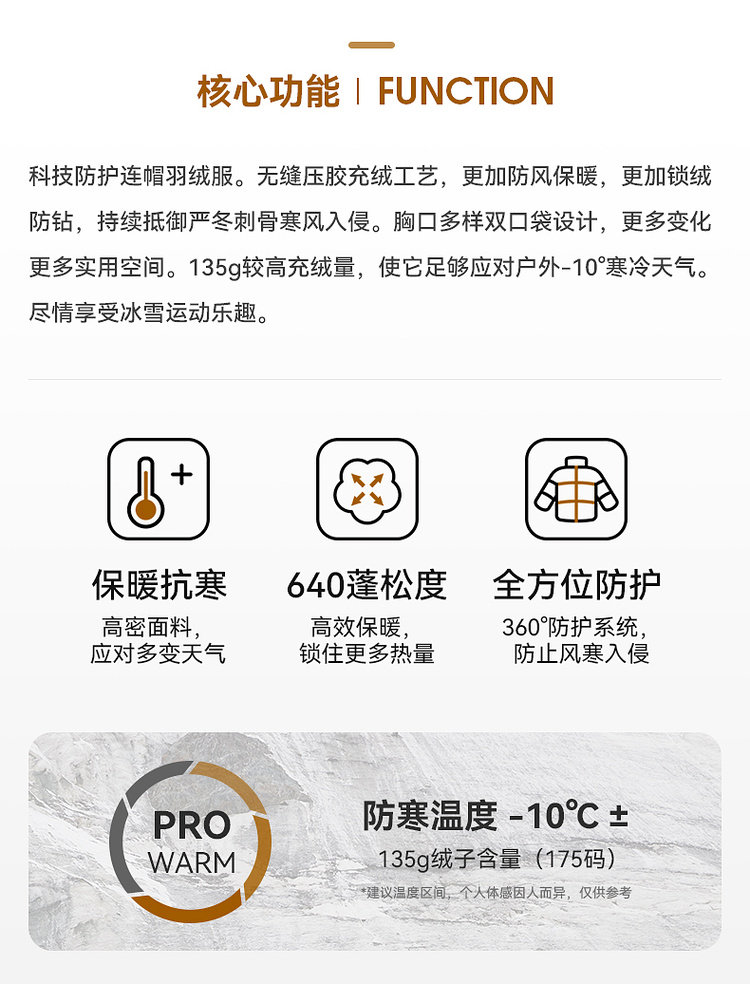 核心功能 | FUNCTION

科技防护连帽羽绒服。无缝压胶充绒工艺，更加防风保暖，更加锁绒防钻，持续抵御严冬刺骨寒风入侵。胸口多样双口袋设计，更多变化更多实用空间。135g较高充绒量，使它足够应对户外-10°寒冷天气。尽情享受冰雪运动乐趣。

保暖抗寒
高密面料，
应对多变天气

640蓬松度
高效保暖，
锁住更多热量

全方位防护
360°防护系统，
防止风寒入侵

PRO
WARM

防寒温度 -10℃ ±
135g绒子含量（175码）
*建议温度区间，个人体感因人而异，仅供参考