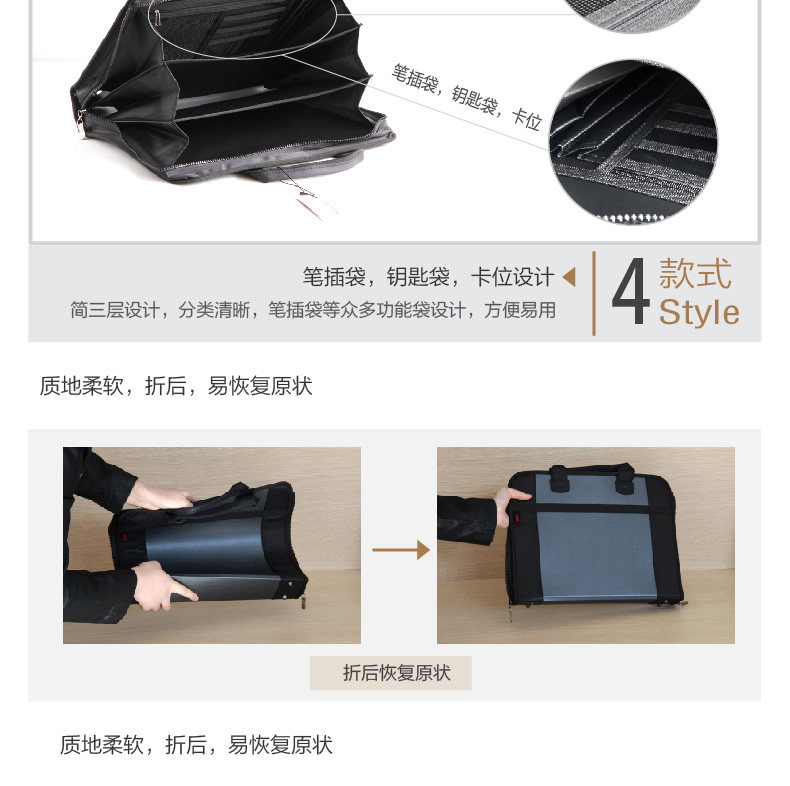 笔插袋，钥匙袋，卡位

笔插袋，钥匙袋，卡位设计

简三层设计，分类清晰，笔插袋等众多功能袋设计，方便易用

4 款式 Style

质地柔软，折后，易恢复原状

折后恢复原状

质地柔软，折后，易恢复原状