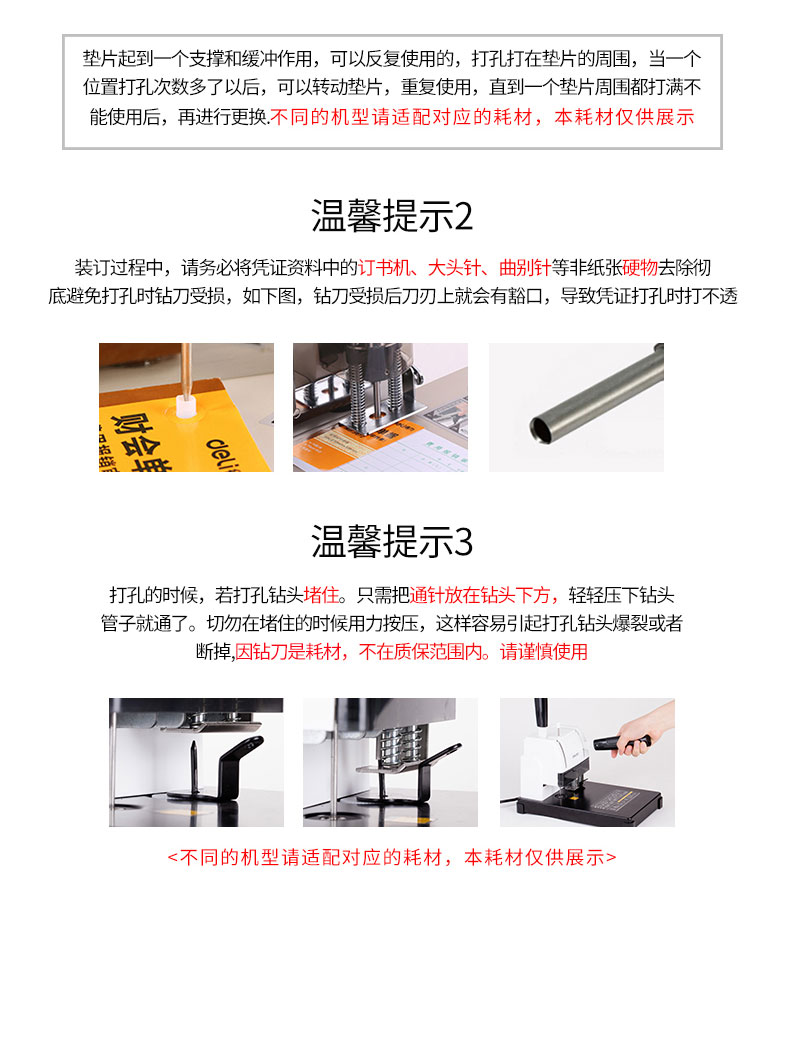 垫片起到一个支撑和缓冲作用，可以反复使用的，打孔打在垫片的周围，当一个位置打孔次数多了以后，可以转动垫片，重复使用，直到一个垫片周围都打满不能使用后，再进行更换.不同的机型请适配对应的耗材，本耗材仅供展示

温馨提示2

装订过程中，请务必将凭证资料中的订书机、大头针、曲别针等非纸张硬物去除彻底避免打孔时钻刀受损，如下图，钻刀受损后刀刃上就会有豁口，导致凭证打孔时打不透

财会
deli

温馨提示3

打孔的时候，若打孔钻头堵住。只需把通针放在钻头下方，轻轻压下钻头管子就通了。切勿在堵住的时候用力按压，这样容易引起打孔钻头爆裂或者断掉,因钻刀是耗材，不在质保范围内。请谨慎使用

<不同的机型请适配对应的耗材，本耗材仅供展示>