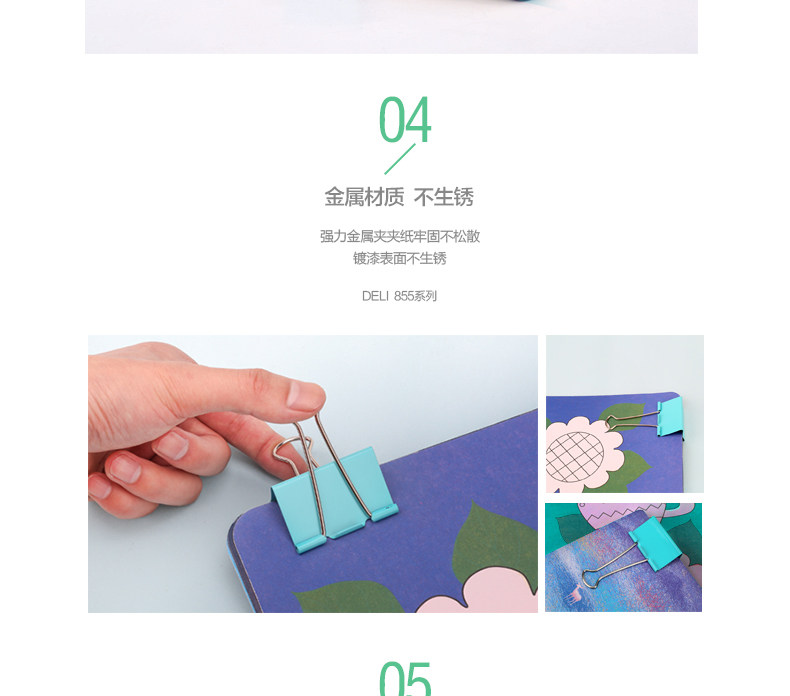 04

金属材质 不生锈

强力金属夹夹纸牢固不松散
镀漆表面不生锈

DELI 855系列

05