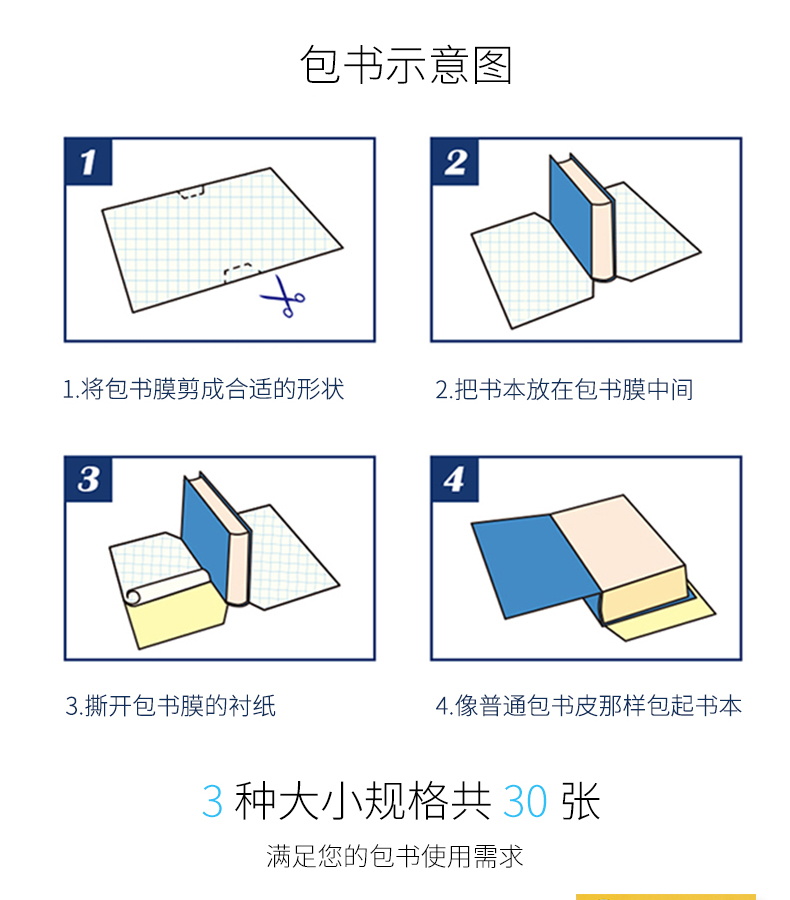 包书示意图

1

1.将包书膜剪成合适的形状

2

2.把书本放在包书膜中间

3

3.撕开包书膜的衬纸

4

4.像普通包书皮那样包起书本

3 种大小规格共 30 张

满足您的包书使用需求