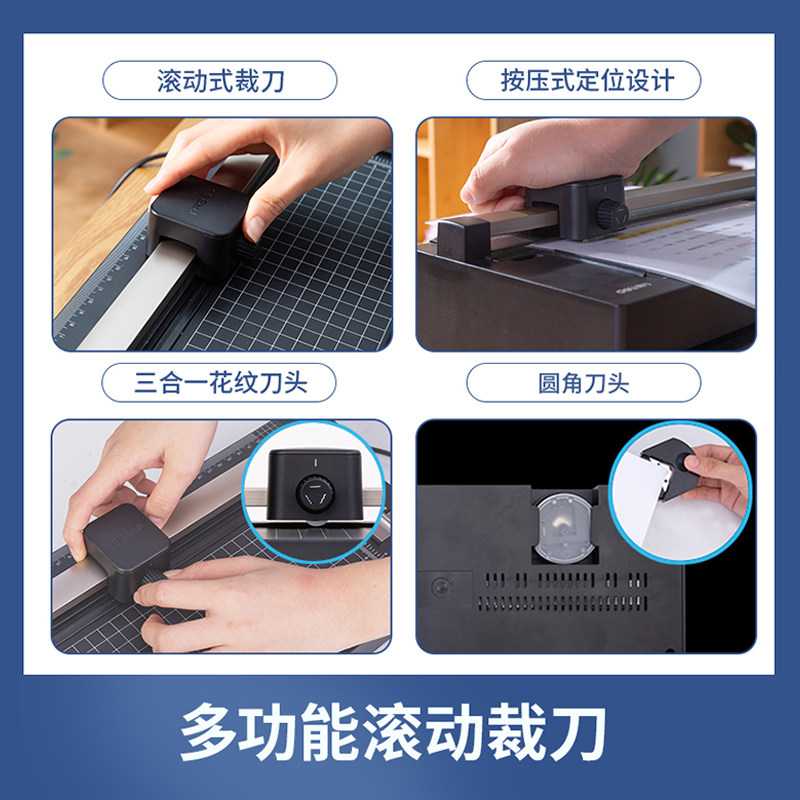 滚动式裁刀

按压式定位设计

三合一花纹刀头

圆角刀头

多功能滚动裁刀