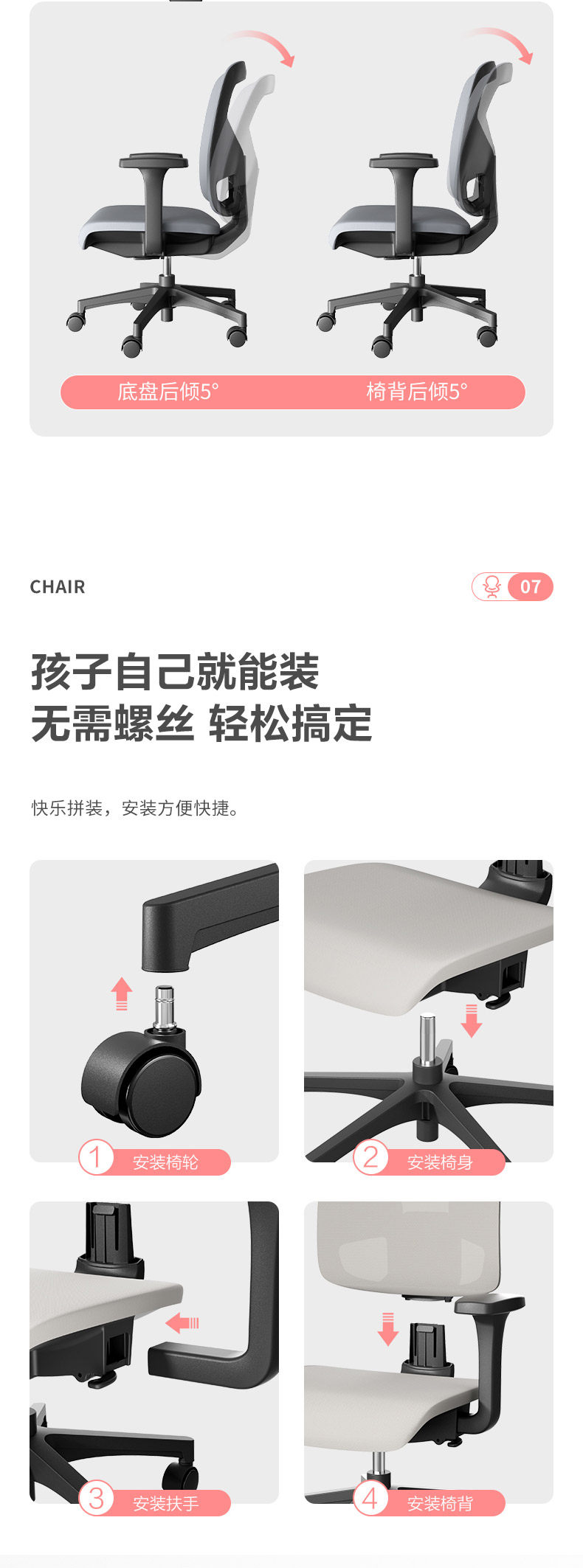 底盘后倾5°

椅背后倾5°

CHAIR

07

孩子自己就能装
无需螺丝 轻松搞定

快乐拼装，安装方便快捷。

1 安装椅轮

2 安装椅身

3 安装扶手

4 安装椅背