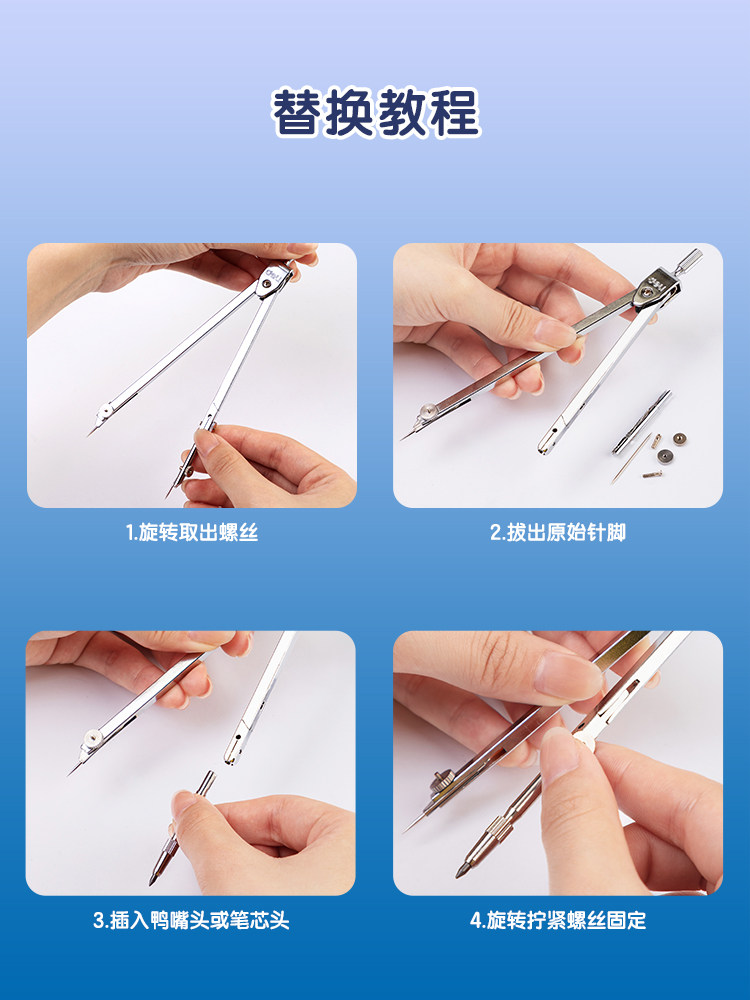 替换教程

1.旋转取出螺丝

2.拔出原始针脚

3.插入鸭嘴头或笔芯头

4.旋转拧紧螺丝固定