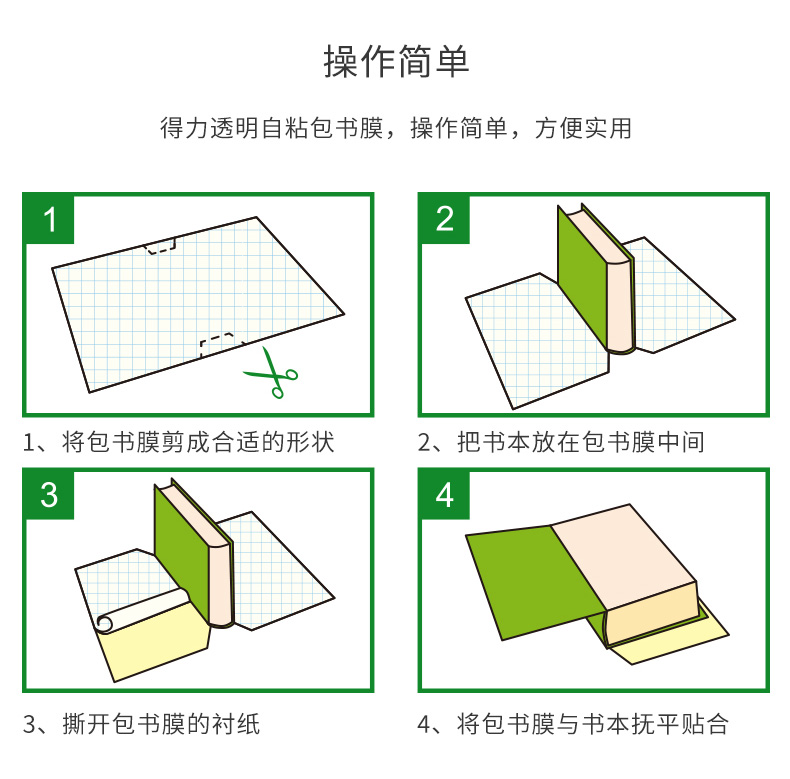 操作简单

得力透明自粘包书膜，操作简单，方便实用

1

1、将包书膜剪成合适的形状

2

2、把书本放在包书膜中间

3

3、撕开包书膜的衬纸

4

4、将包书膜与书本抚平贴合