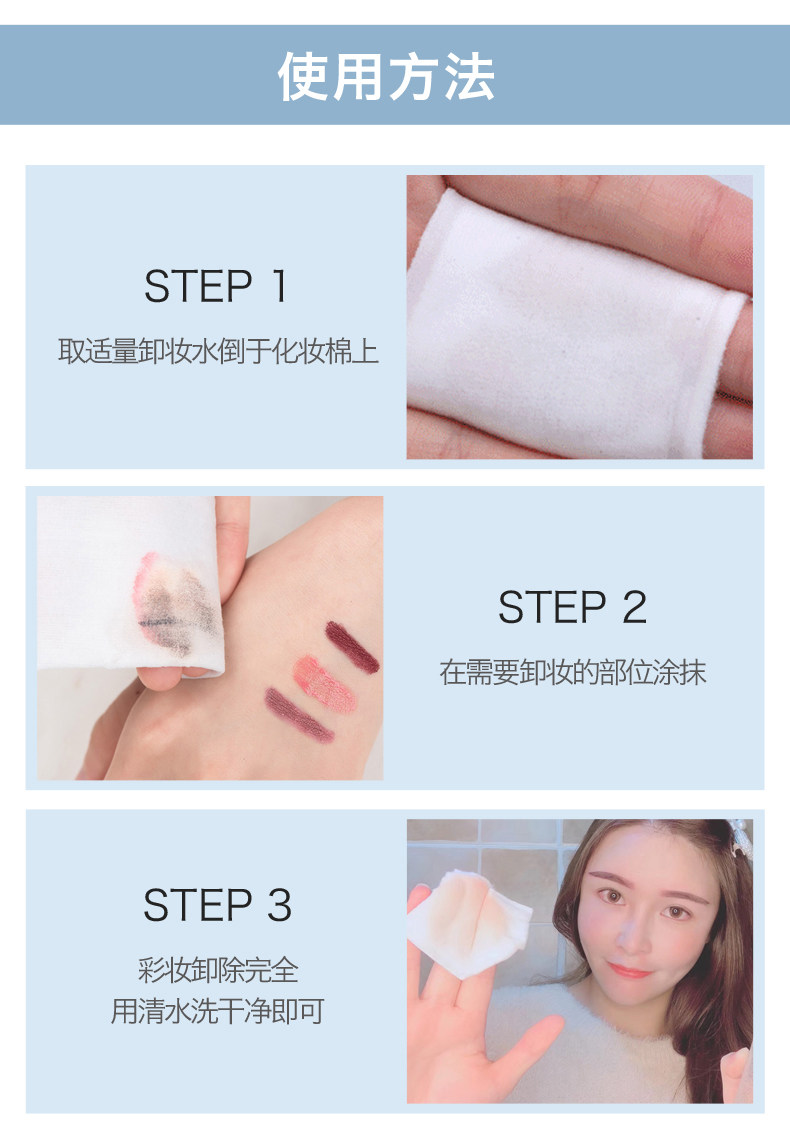 使用方法

STEP 1
取适量卸妆水倒于化妆棉上

STEP 2
在需要卸妆的部位涂抹

STEP 3
彩妆卸除完全
用清水洗干净即可