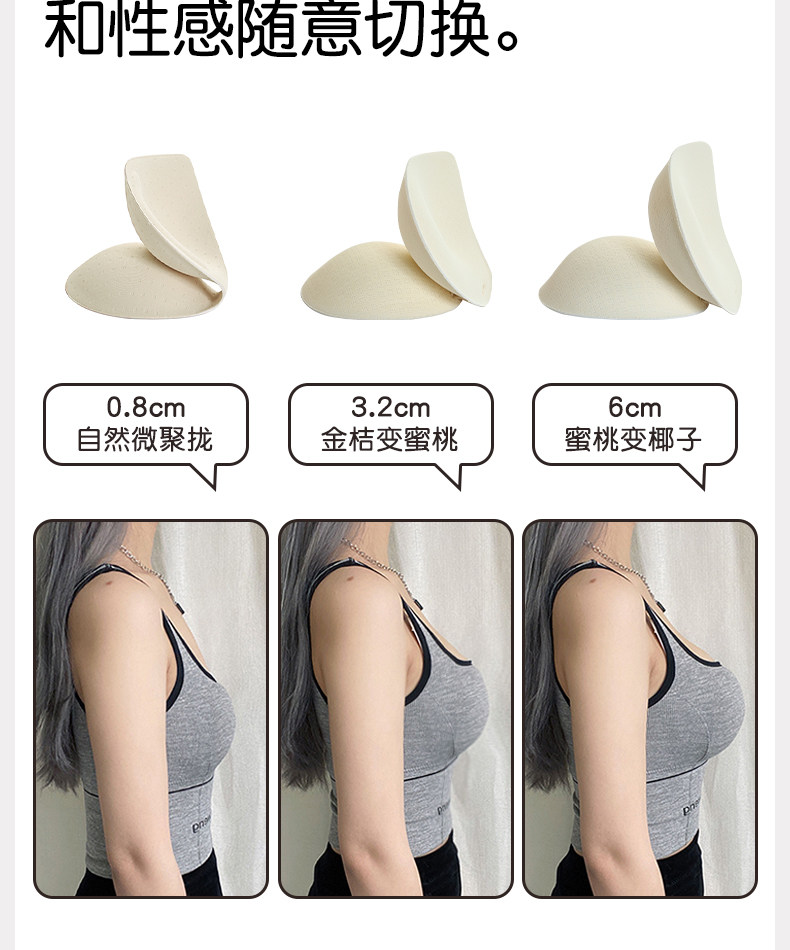 和性感随意切换。

0.8cm
自然微聚拢

3.2cm
金桔变蜜桃

6cm
蜜桃变椰子