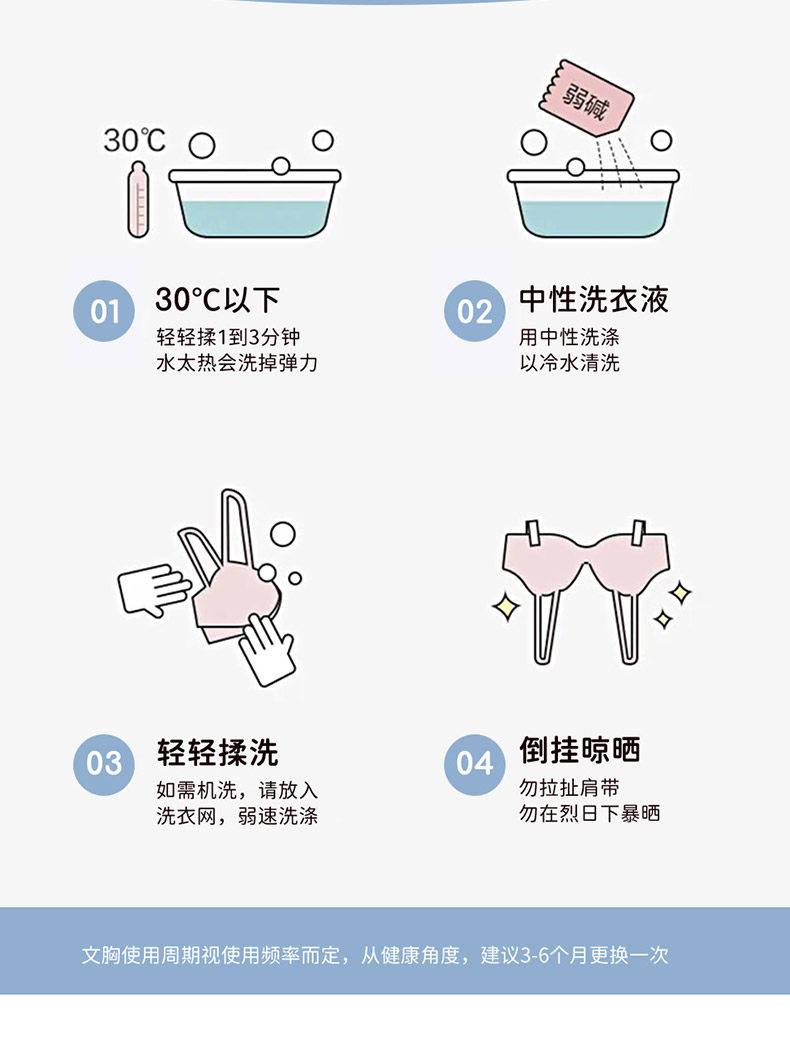 30℃

弱碱

01 30°C以下
轻轻揉1到3分钟
水太热会洗掉弹力

02 中性洗衣液
用中性洗涤
以冷水清洗

03 轻轻揉洗
如需机洗，请放入
洗衣网，弱速洗涤

04 倒挂晾晒
勿拉扯肩带
勿在烈日下暴晒

文胸使用周期视使用频率而定，从健康角度，建议3-6个月更换一次