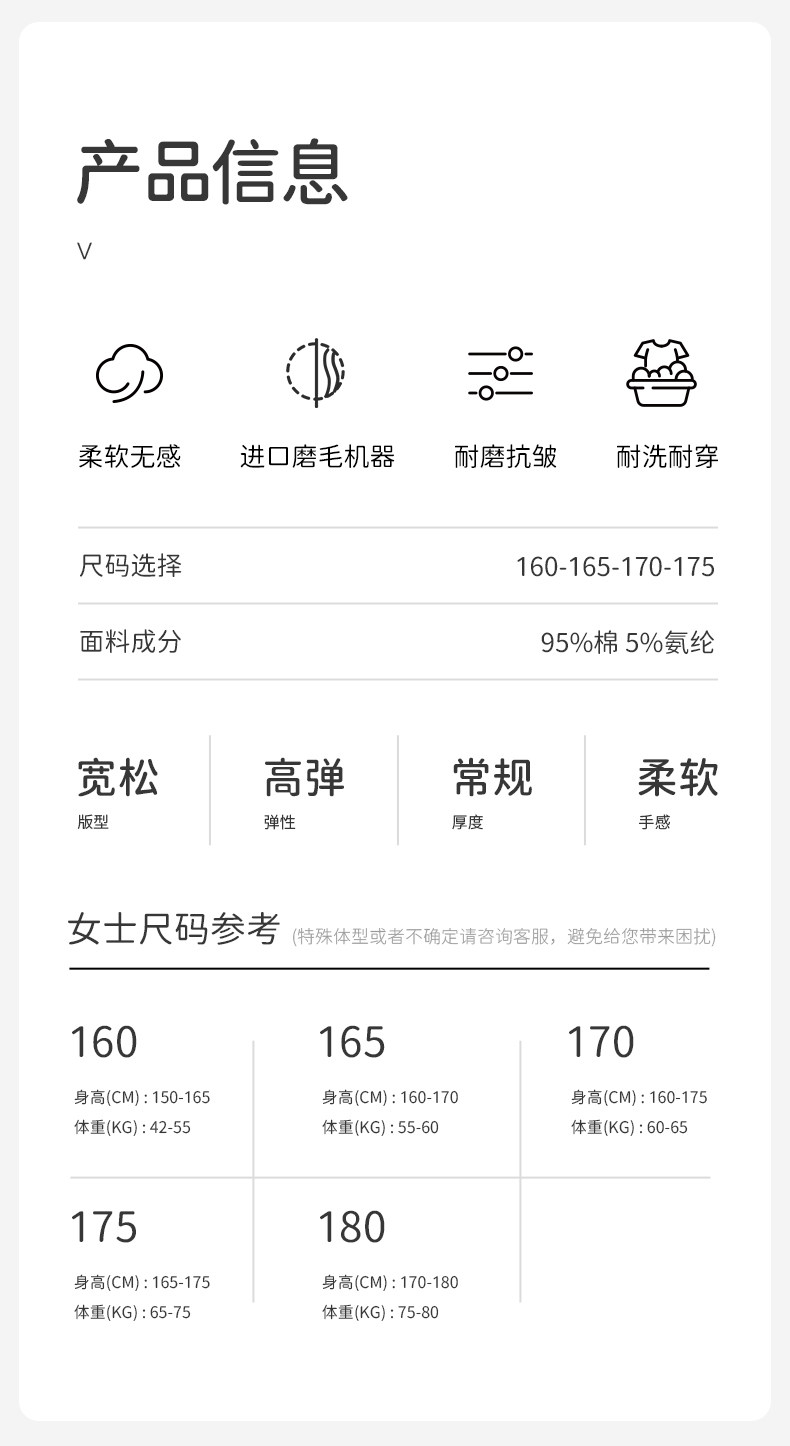 产品信息

V

柔软无感 进口磨毛机器 耐磨抗皱 耐洗耐穿

尺码选择 160-165-170-175

面料成分 95%棉 5%氨纶

宽松
版型

高弹
弹性

常规
厚度

柔软
手感

女士尺码参考 (特殊体型或者不确定请咨询客服，避免给您带来困扰)

160
身高(CM) : 150-165
体重(KG) : 42-55

165
身高(CM) : 160-170
体重(KG) : 55-60

170
身高(CM) : 160-175
体重(KG) : 60-65

175
身高(CM) : 165-175
体重(KG) : 65-75

180
身高(CM) : 170-180
体重(KG) : 75-80