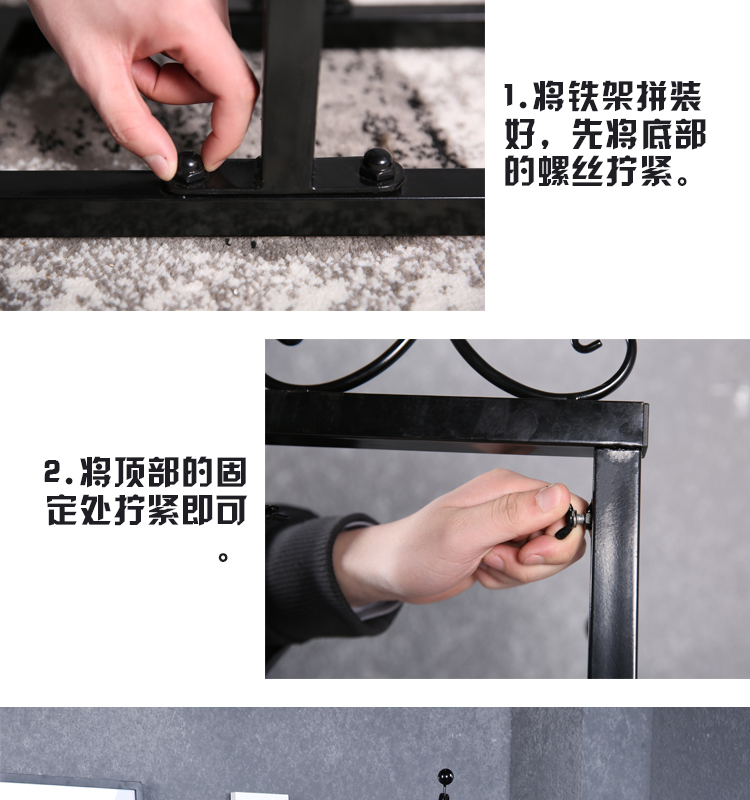 1.将铁架拼装好，先将底部的螺丝拧紧。

2.将顶部的固定处拧紧即可。