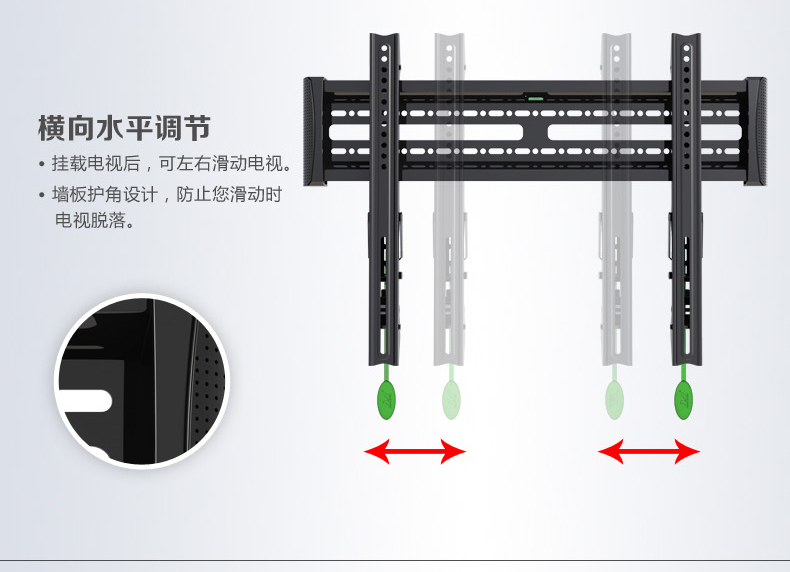 横向水平调节

• 挂载电视后，可左右滑动电视。

• 墙板护角设计，防止您滑动时电视脱落。