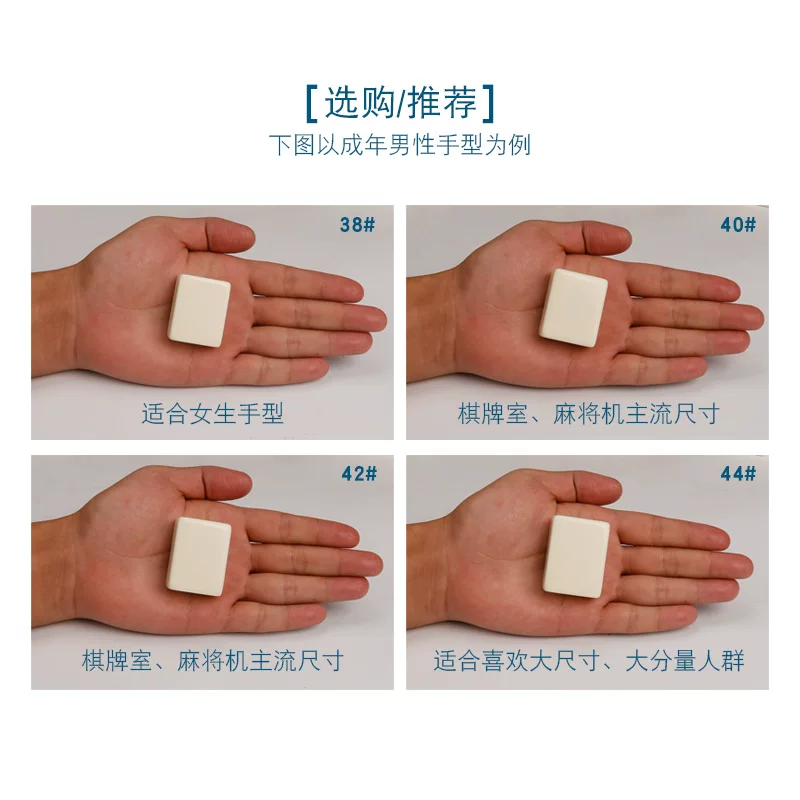 [选购/推荐]
下图以成年男性手型为例

38#
适合女生手型

40#
棋牌室、麻将机主流尺寸

42#
棋牌室、麻将机主流尺寸

44#
适合喜欢大尺寸、大分量人群