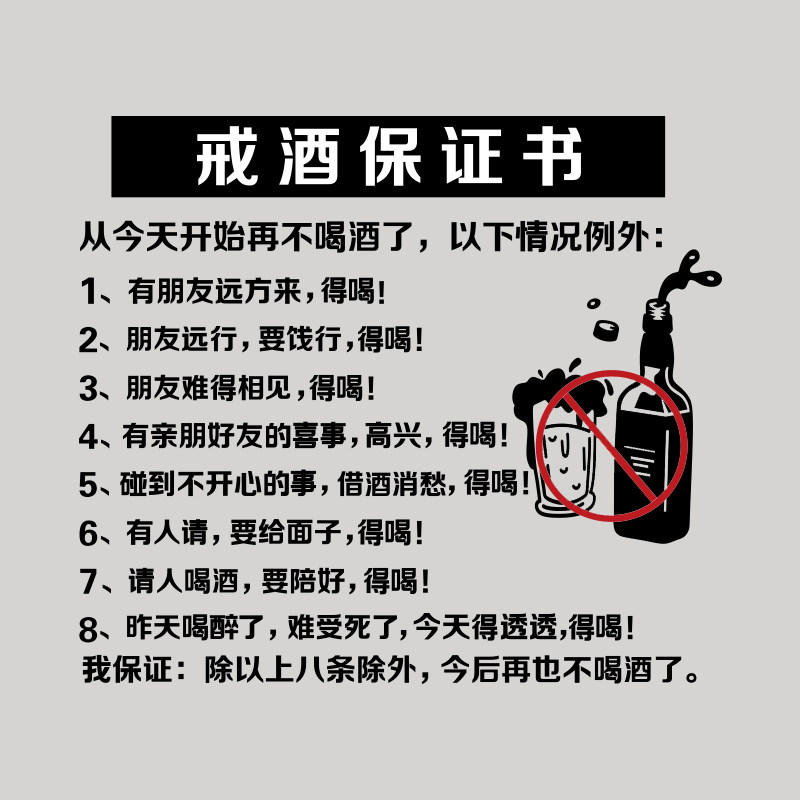 戒酒保证书

从今天开始再不喝酒了，以下情况例外：

1、有朋友远方来，得喝！

2、朋友远行，要饯行，得喝！

3、朋友难得相见，得喝！

4、有亲朋好友的喜事，高兴，得喝！

5、碰到不开心的事，借酒消愁，得喝！

6、有人请，要给面子，得喝！

7、请人喝酒，要陪好，得喝！

8、昨天喝醉了，难受死了，今天得透透，得喝！

我保证：除以上八条除外，今后再也不喝酒了。