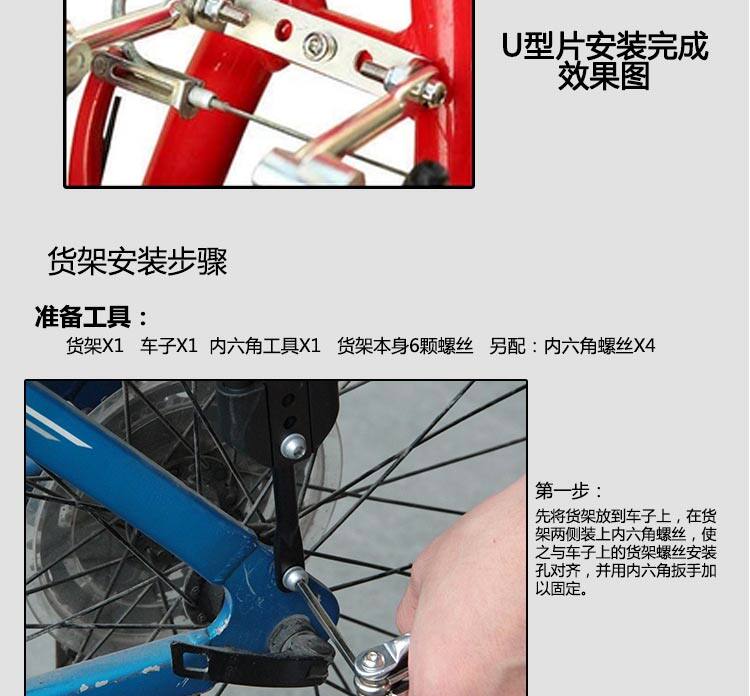 U型片安装完成效果图

货架安装步骤

准备工具：
货架X1　车子X1　内六角工具X1　货架本身6颗螺丝　另配：内六角螺丝X4

第一步：
先将货架放到车子上，在货架两侧装上内六角螺丝，使之与车子上的货架螺丝安装孔对齐，并用内六角扳手加以固定。