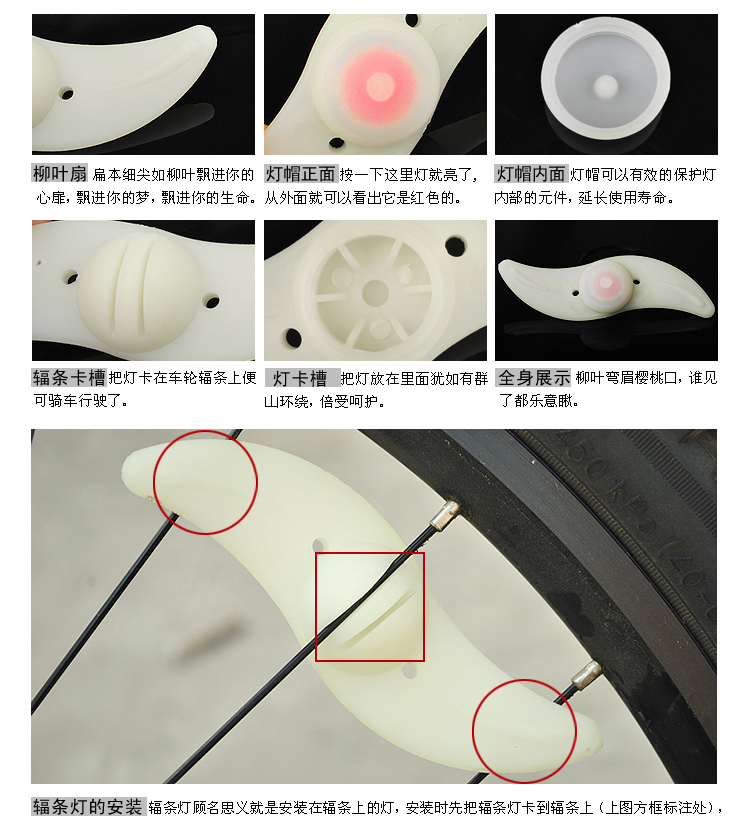 柳叶扇 扁本细尖如柳叶飘进你的心扉，飘进你的梦，飘进你的生命。

灯帽正面 按一下这里灯就亮了，从外面就可以看出它是红色的。

灯帽内面 灯帽可以有效的保护灯内部的元件，延长使用寿命。

辐条卡槽 把灯卡在车轮辐条上便可骑车行驶了。

灯卡槽 把灯放在里面犹如有群山环绕，倍受呵护。

全身展示 柳叶弯眉樱桃口，谁见了都乐意瞅。

辐条灯的安装 辐条灯顾名思义就是安装在辐条上的灯，安装时先把辐条灯卡到辐条上（上图方框标注处），