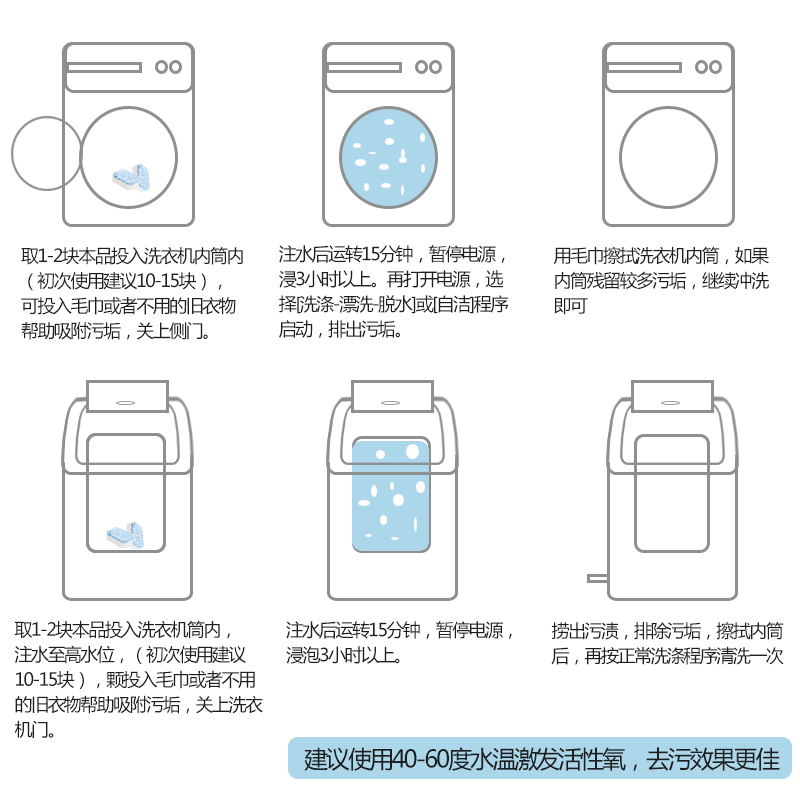 取1-2块本品投入洗衣机内筒内（初次使用建议10-15块），可投入毛巾或者不用的旧衣物帮助吸附污垢，关上侧门。

注水后运转15分钟，暂停电源，浸3小时以上。再打开电源，选择[洗涤-漂洗-脱水]或[自洁]程序启动，排出污垢。

用毛巾擦拭洗衣机内筒，如果内筒残留较多污垢，继续冲洗即可

取1-2块本品投入洗衣机筒内，注水至高水位，（初次使用建议10-15块），颗投入毛巾或者不用的旧衣物帮助吸附污垢，关上洗衣机门。

注水后运转15分钟，暂停电源，浸泡3小时以上。

捞出污渍，排除污垢，擦拭内筒后，再按正常洗涤程序清洗一次

建议使用40-60度水温激发活性氧，去污效果更佳