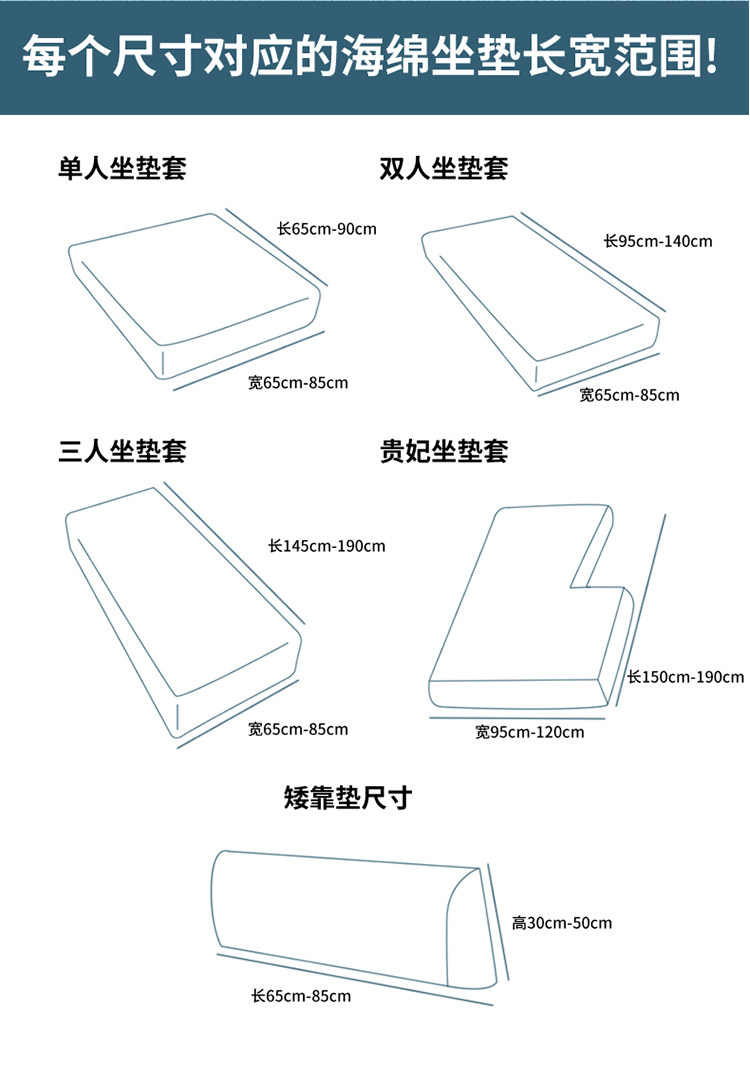 每个尺寸对应的海绵坐垫长宽范围!

单人坐垫套

长65cm-90cm

宽65cm-85cm

双人坐垫套

长95cm-140cm

宽65cm-85cm

三人坐垫套

长145cm-190cm

宽65cm-85cm

贵妃坐垫套

长150cm-190cm

宽95cm-120cm

矮靠垫尺寸

高30cm-50cm

长65cm-85cm